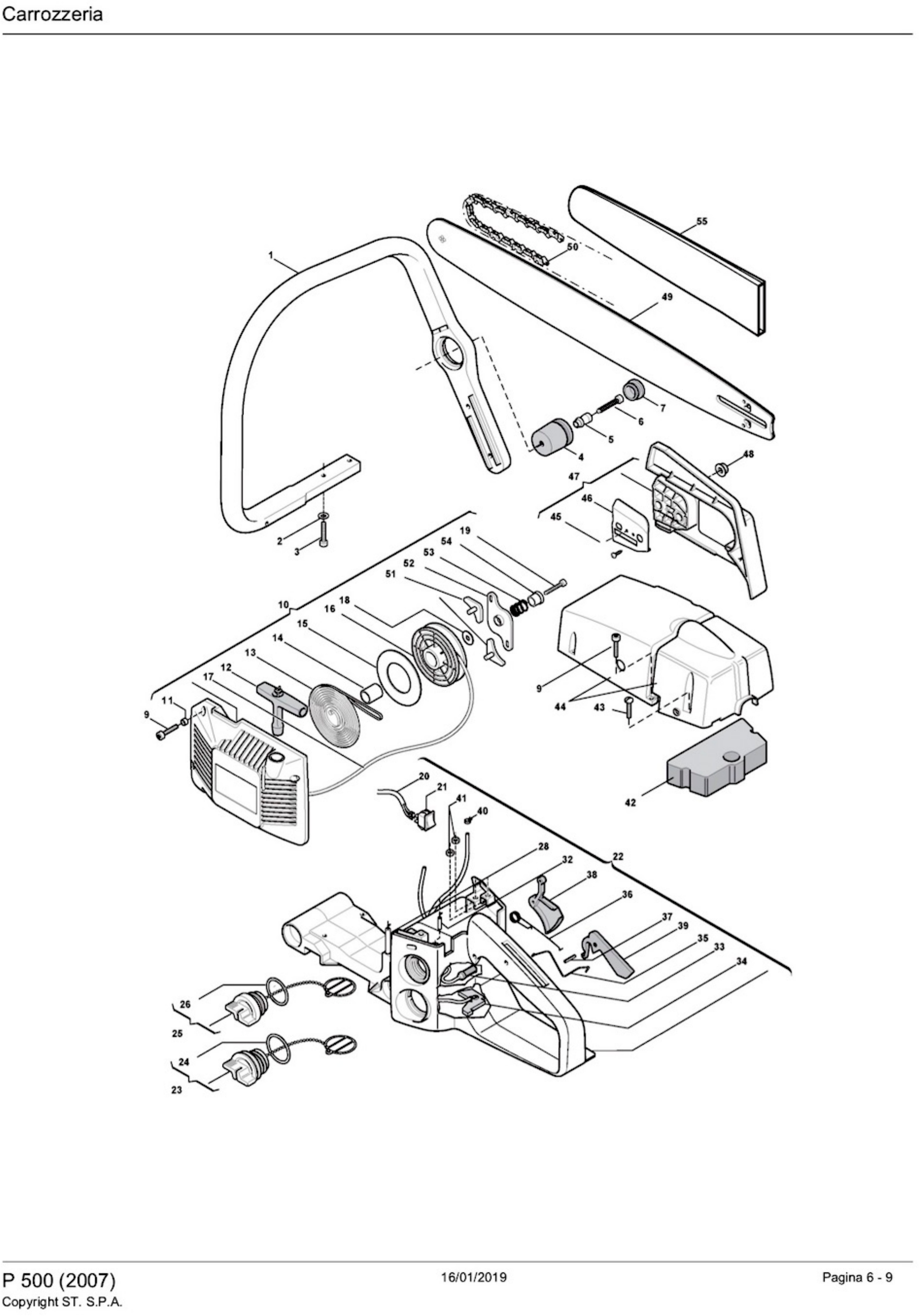 Carrozzeria

55
50
1
49
7
6
5
4
48
47
46
45
2
3
19
54
53
52
51
10
18
16
15
14
13
12
17
11
9
9
44
43
42
20
21
41
40
28
32
22
38
36
37
39
35
33
34
26
25
24
23

P 500 (2007)
Copyright ST. S.P.A.
16/01/2019
Pagina 6 - 9