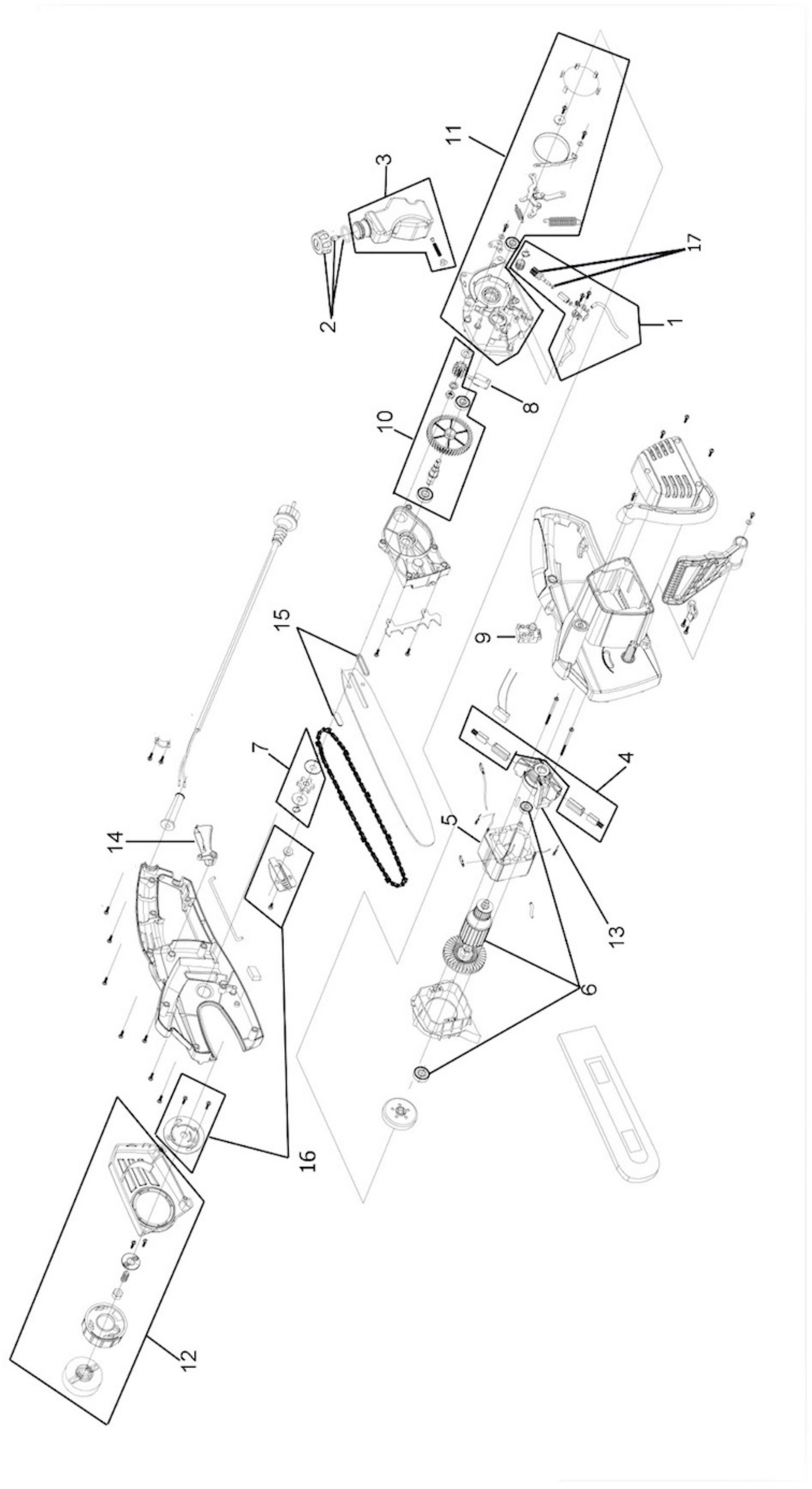 11
3
2
17
1
8
10
15
9
7
14
4
5
13
6
16
12