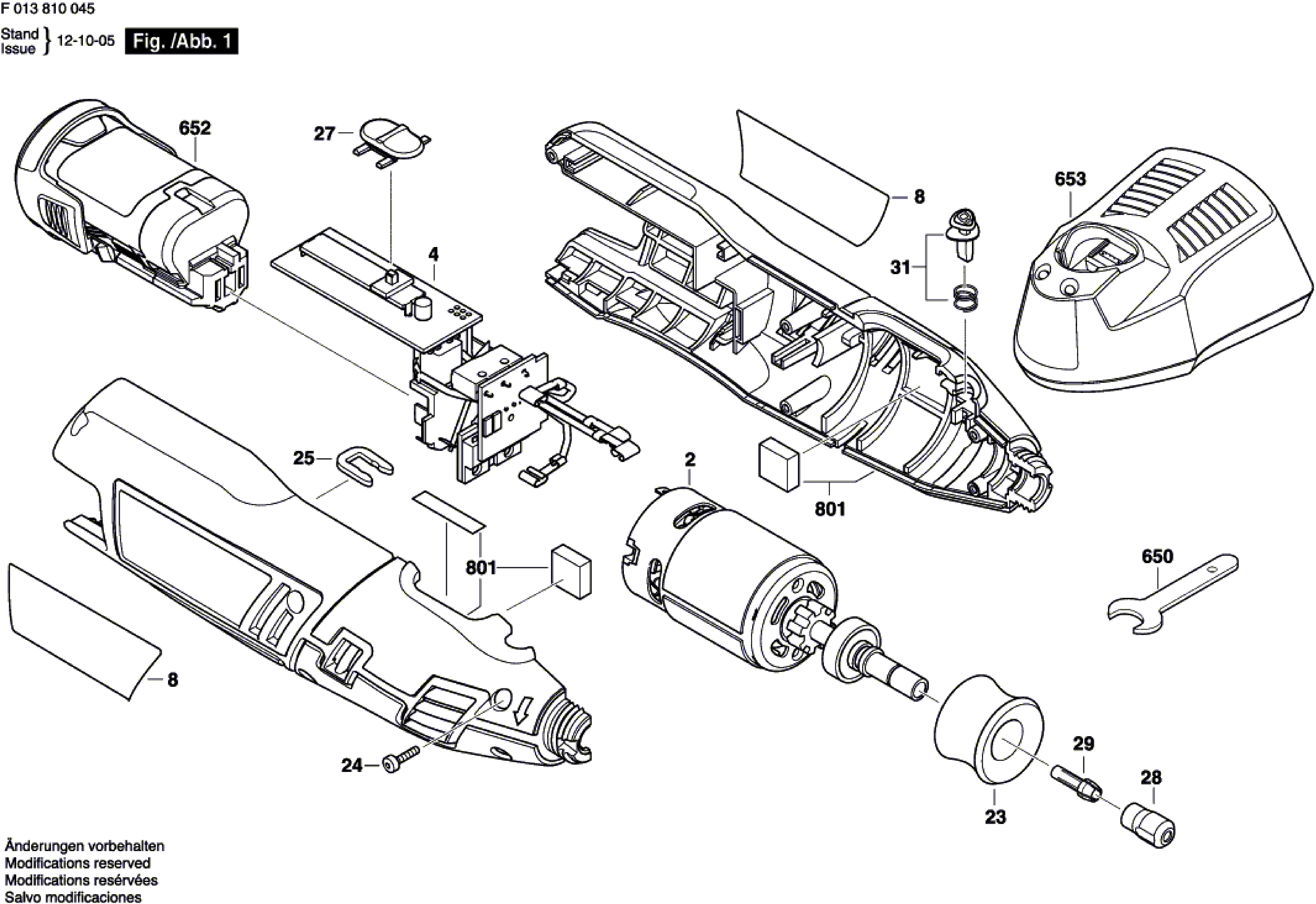 F 013 810 045

Stand
Issue } 12-10-05 Fig. /Abb. 1

652
27
4
8
653
31
25
2
801
801
650
8
24
29
28
23

Änderungen vorbehalten
Modifications reserved
Modifications resérvées
Salvo modificaciones