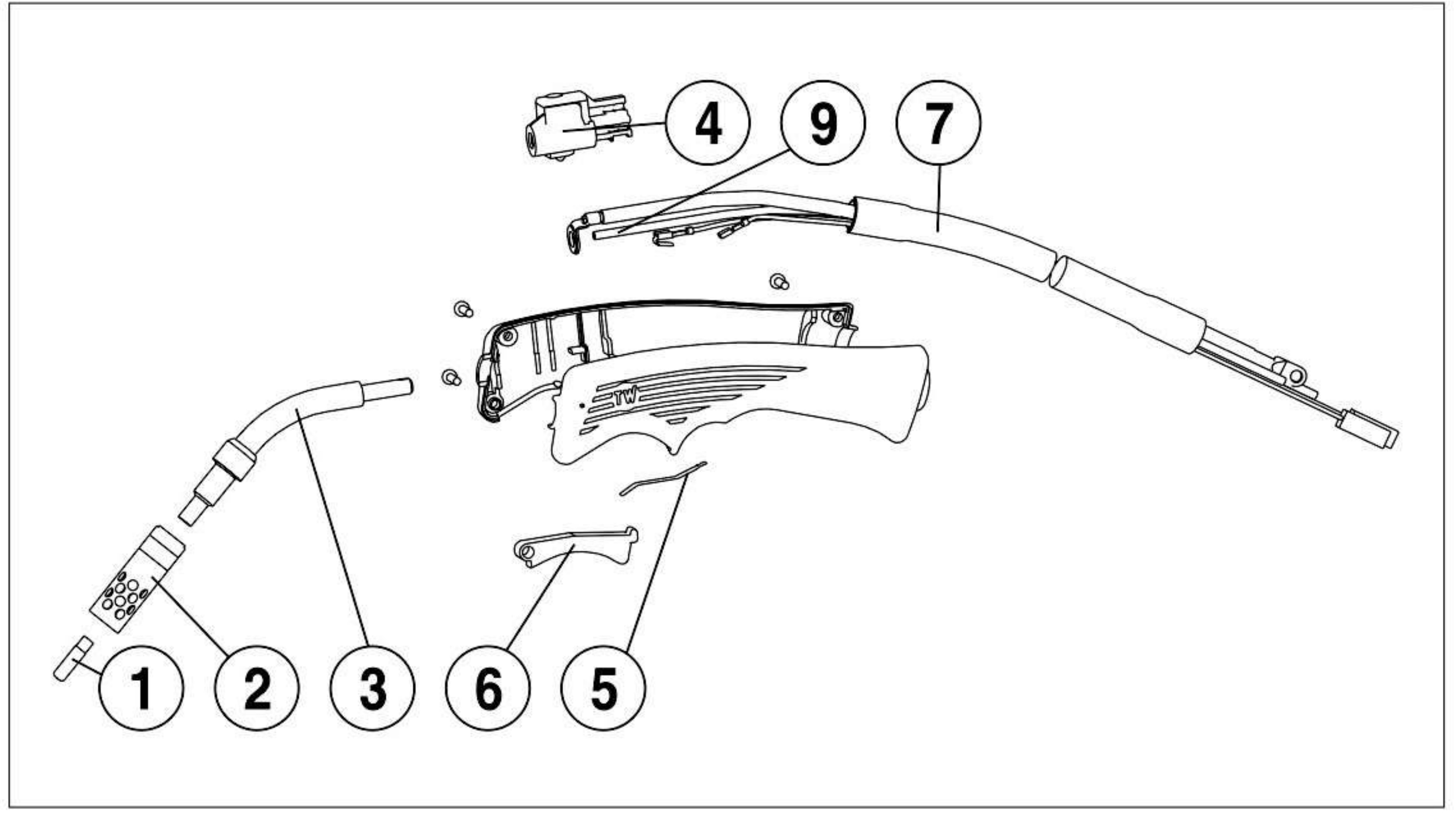 4 9 7

TW

1 2 3 6 5