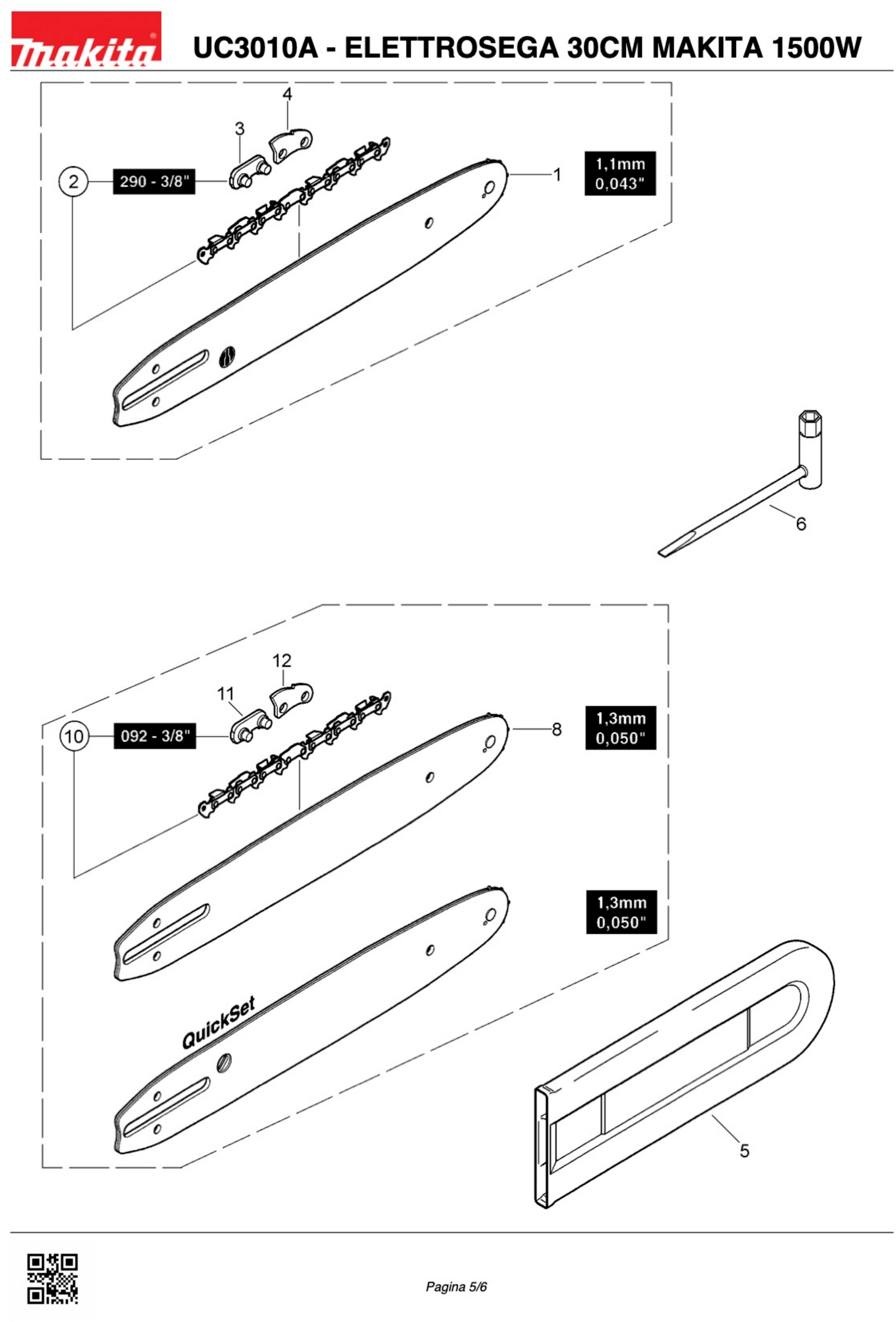 makita

UC3010A - ELETTROSEGA 30CM MAKITA 1500W

4

3

2

290 - 3/8"

1

1,1mm
0,043"

6

12

11

10

092 - 3/8"

8

1,3mm
0,050"

1,3mm
0,050"

QuickSet

5

Pagina 5/6