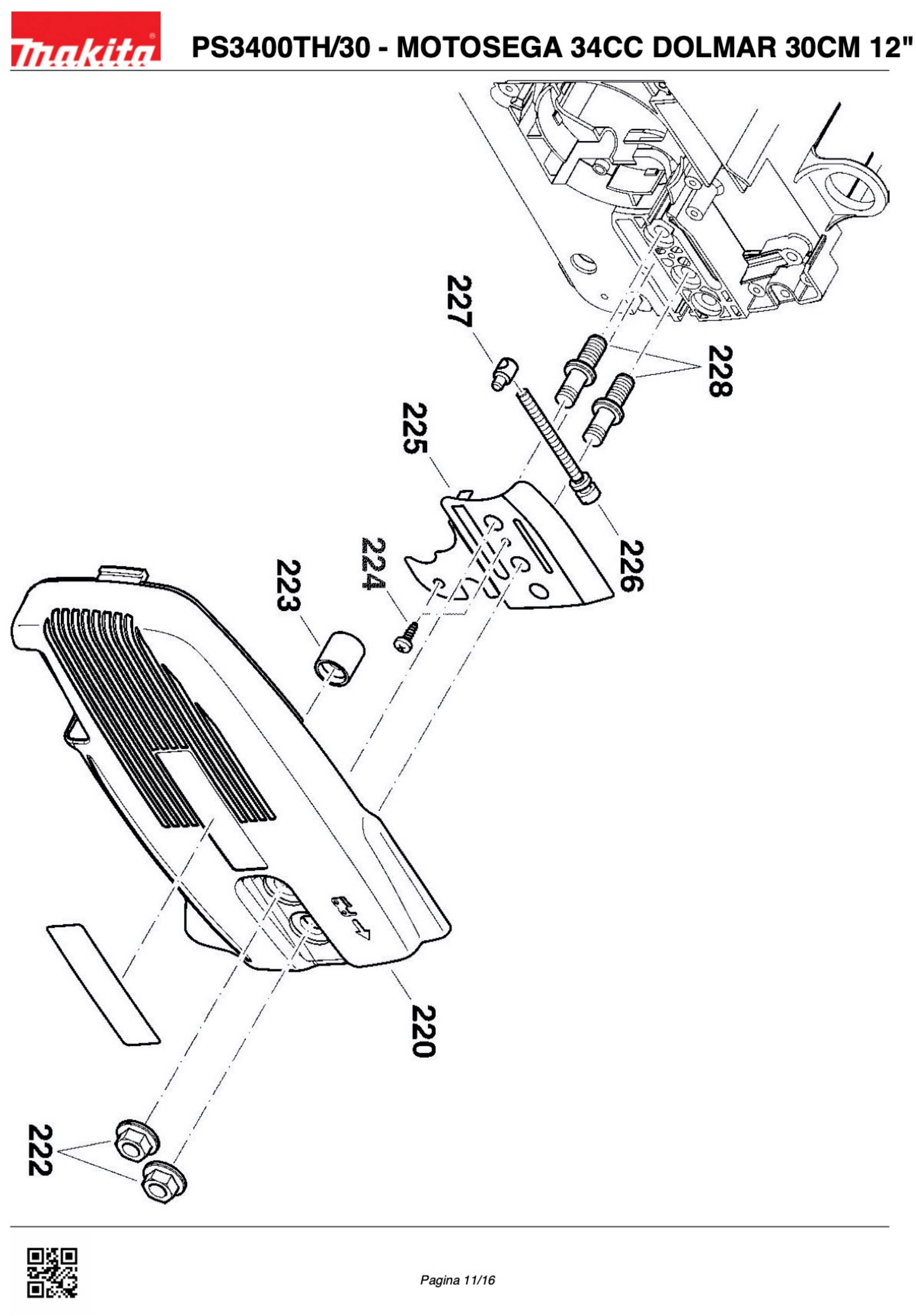 makita

PS3400TH/30 - MOTOSEGA 34CC DOLMAR 30CM 12"

227

228

225

226

224

223

220

222

Pagina 11/16