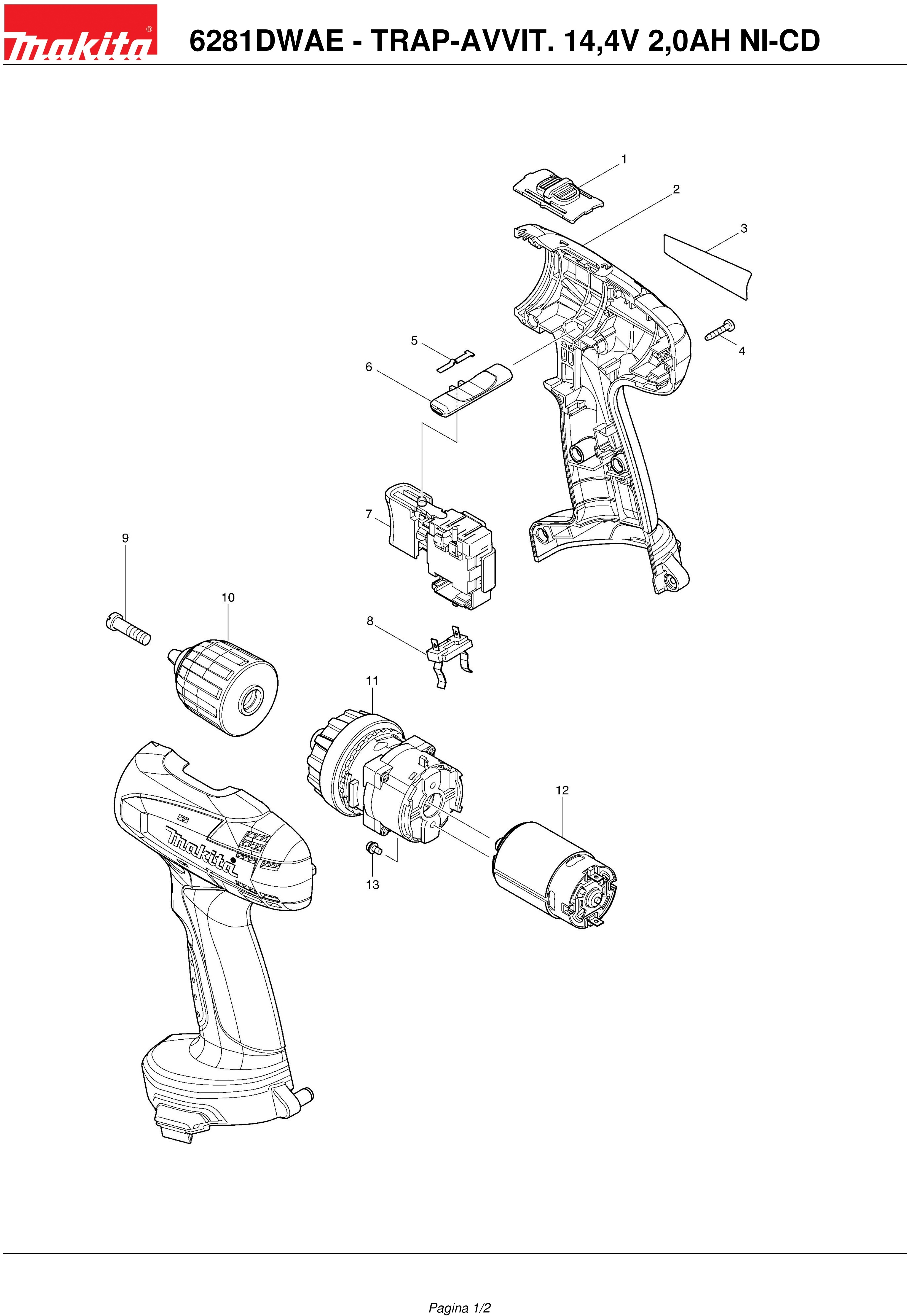 makita®

6281DWAE - TRAP-AVVIT. 14,4V 2,0AH NI-CD

1
2
3
4
5
6
7
8
9
10
11
12
13

makita

Pagina 1/2