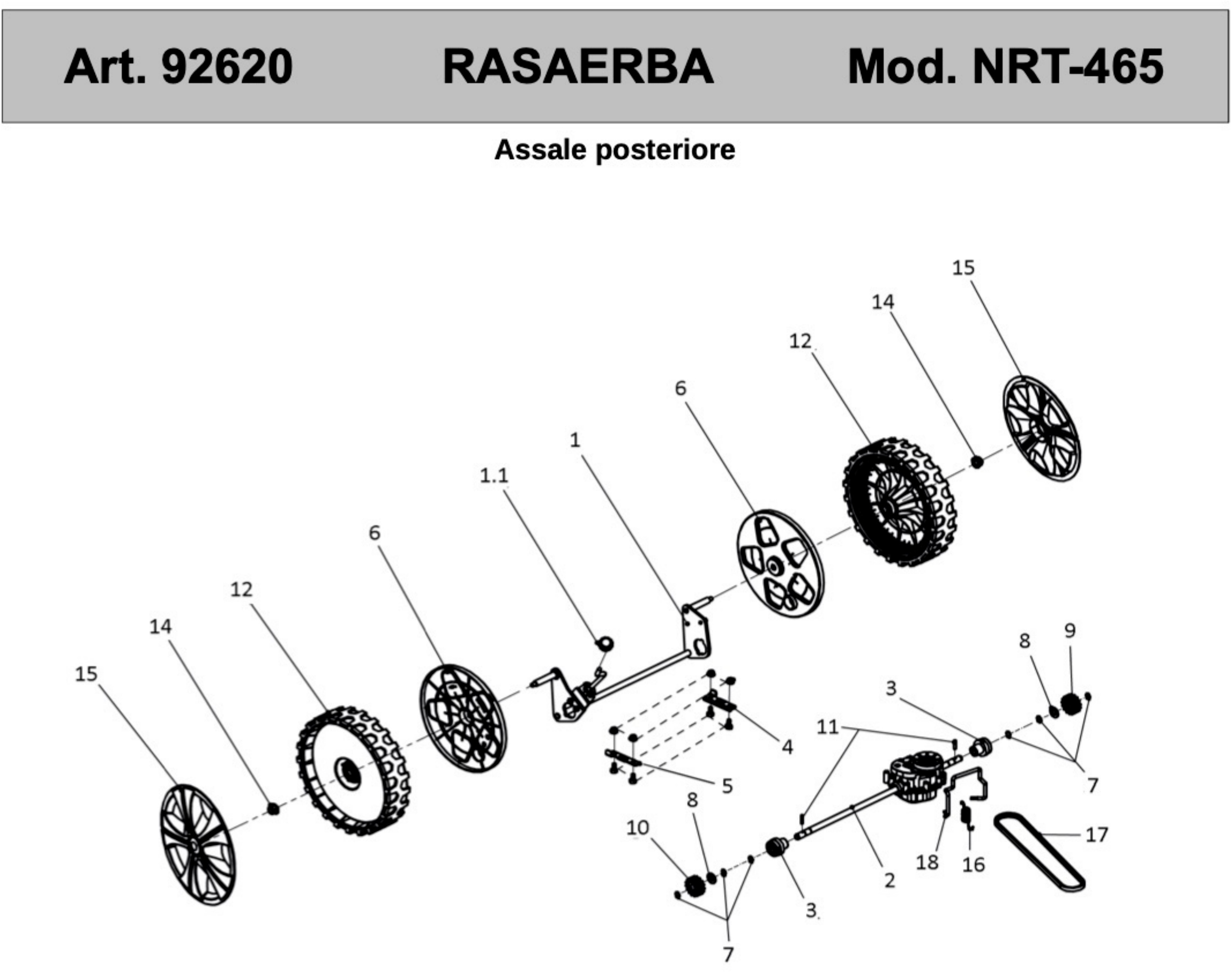 Art. 92620 RASAERBA Mod. NRT-465

Assale posteriore

15
14
12
6
1
1.1
6
12
14
15
8
9
3
11
4
5
7
8
10
17
18
16
2
3
7