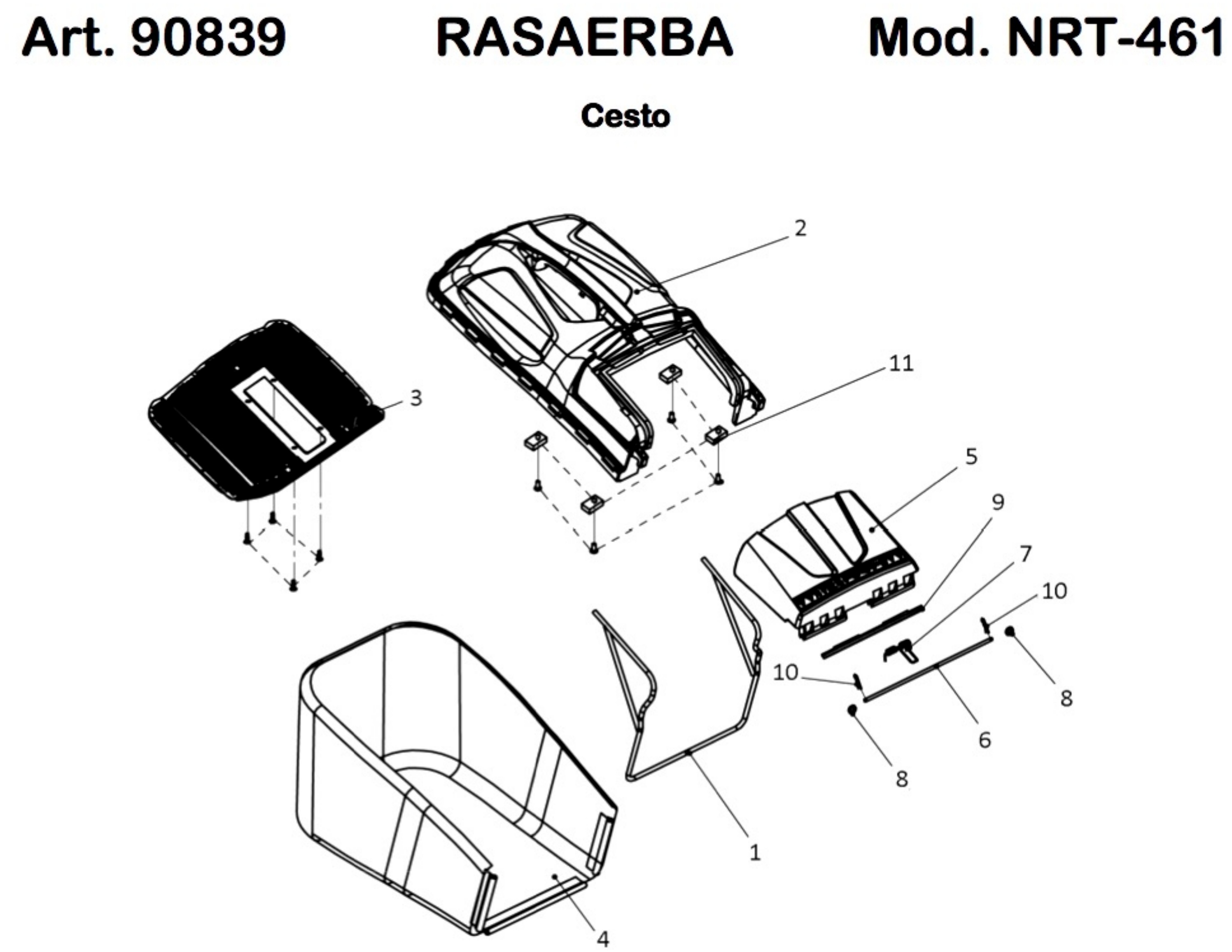 Art. 90839 RASAERBA Mod. NRT-461

Cesto

2
11
3
5
9
7
10
10
8
6
8
1
4