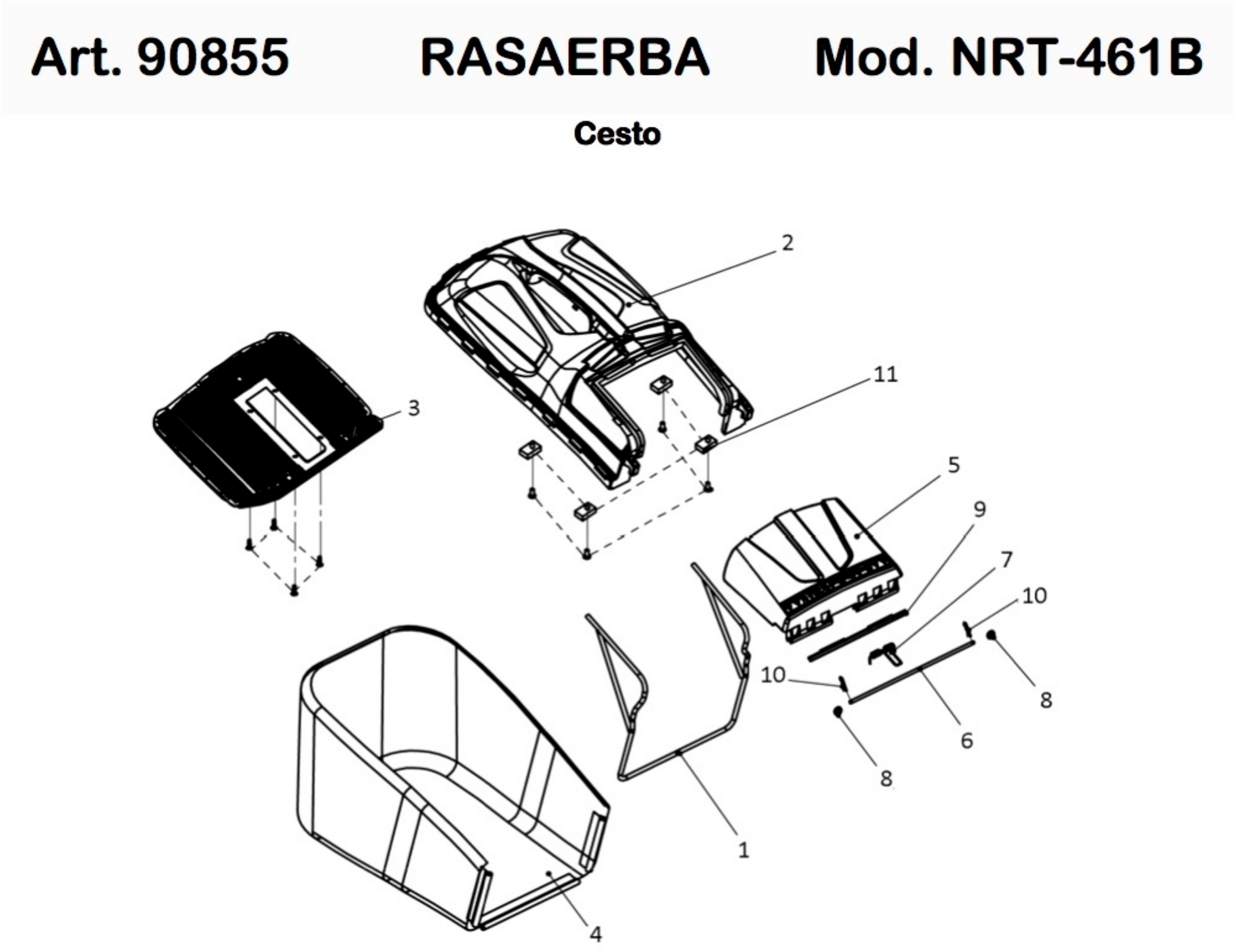 Art. 90855 RASAERBA Mod. NRT-461B

Cesto

2
11
3
5
9
7
10
10
8
6
8
1
4