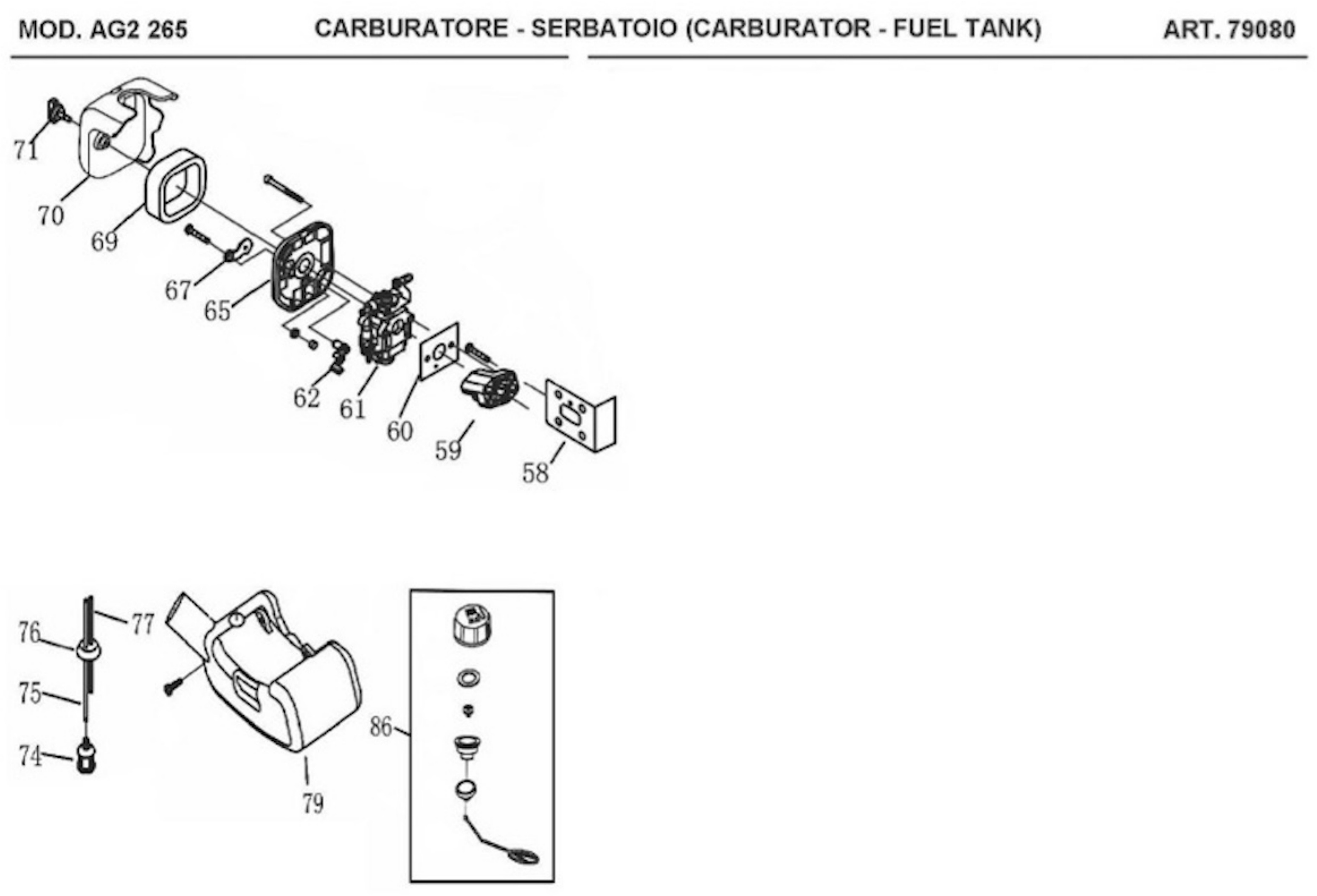 MOD. AG2 265

CARBURATORE - SERBATOIO (CARBURATOR - FUEL TANK)

ART. 79080

71
70
69
67
65
62
61
60
59
58

76
77
75
74
79
86