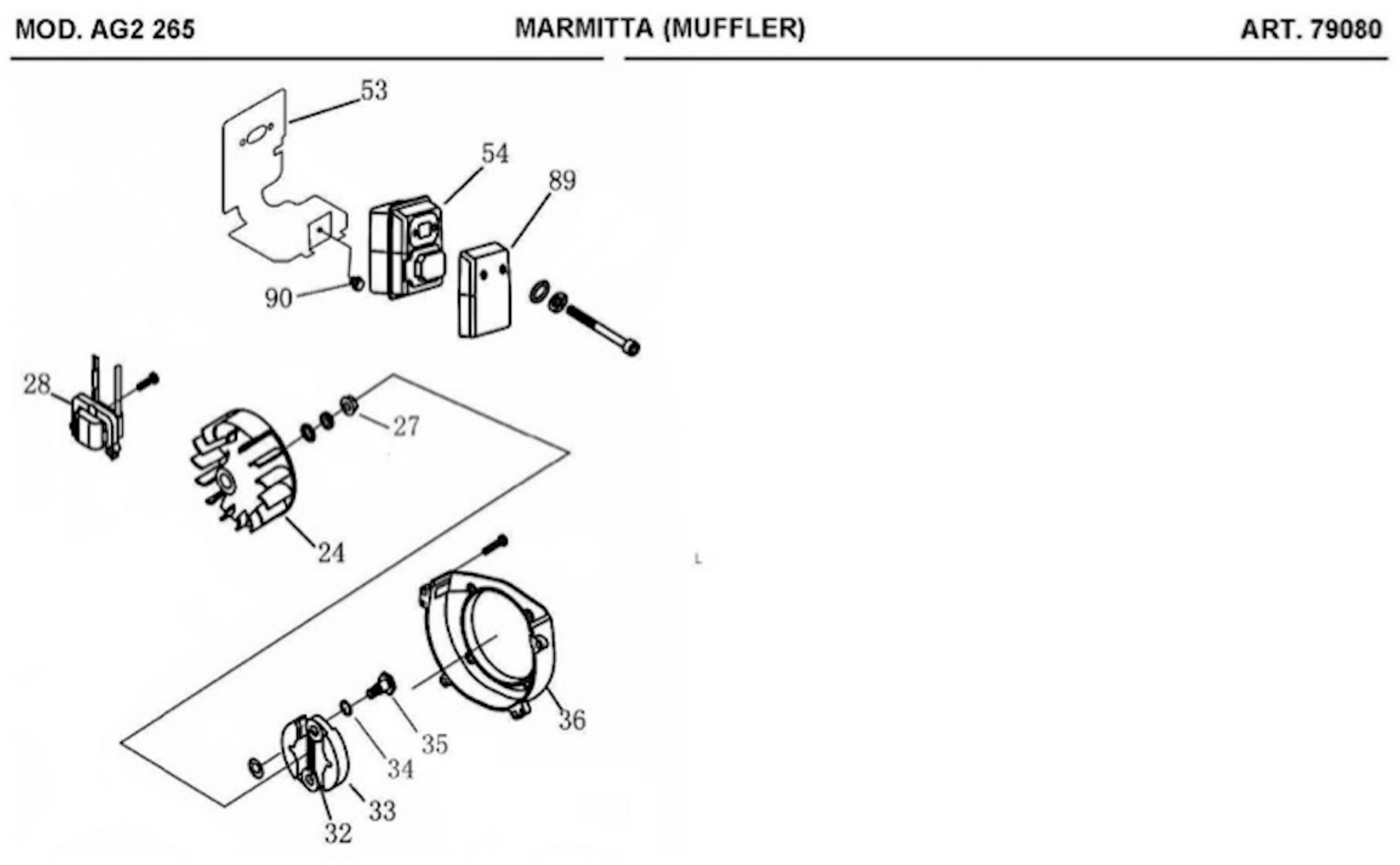 MOD. AG2 265

MARMITTA (MUFFLER)

ART. 79080

53
54
89
90
28
27
24
36
35
34
33
32