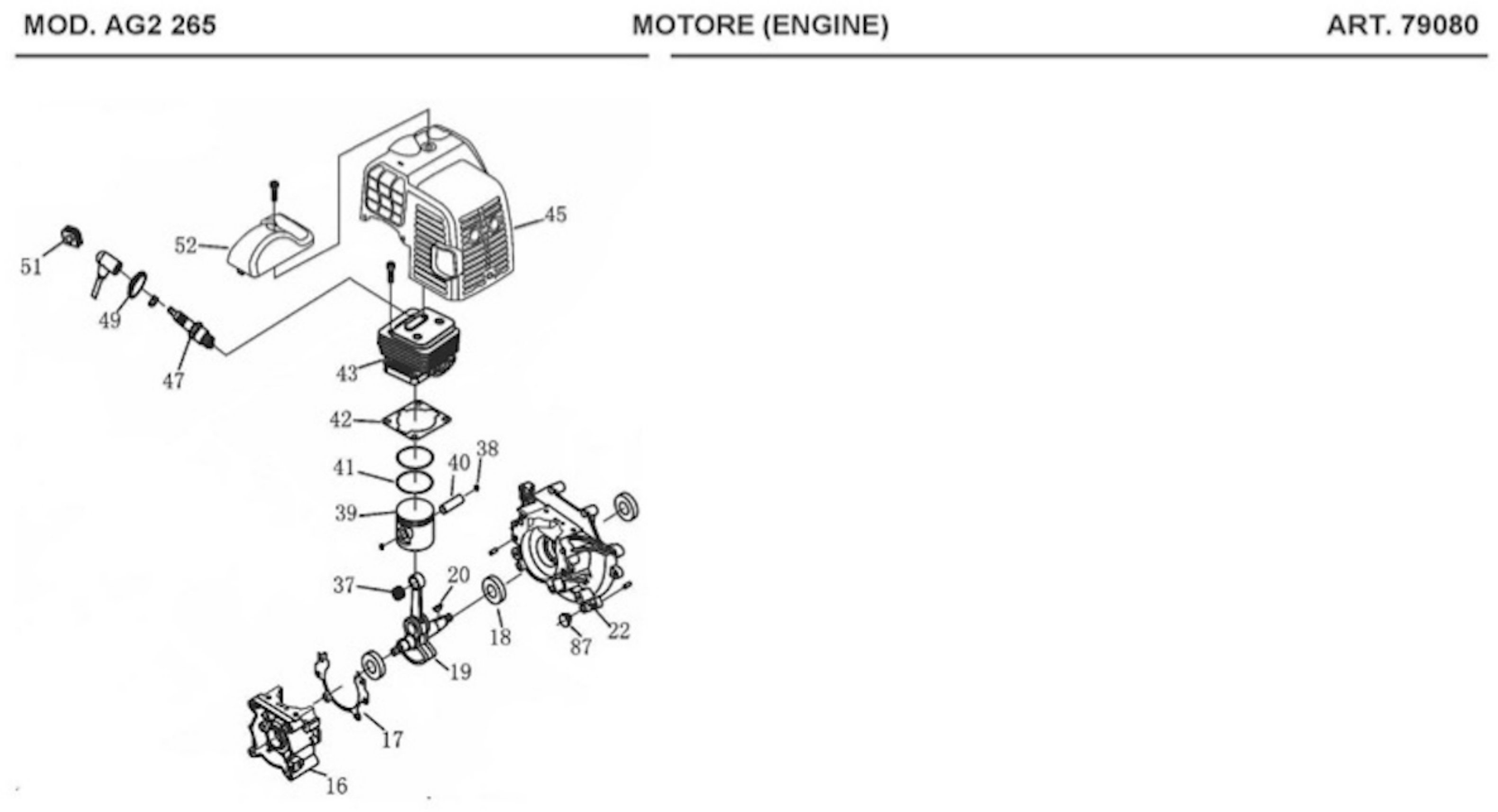 MOD. AG2 265

MOTORE (ENGINE)

ART. 79080

45
52
51
49
47
43
42
41
40
38
39
37
20
18
22
87
19
17
16