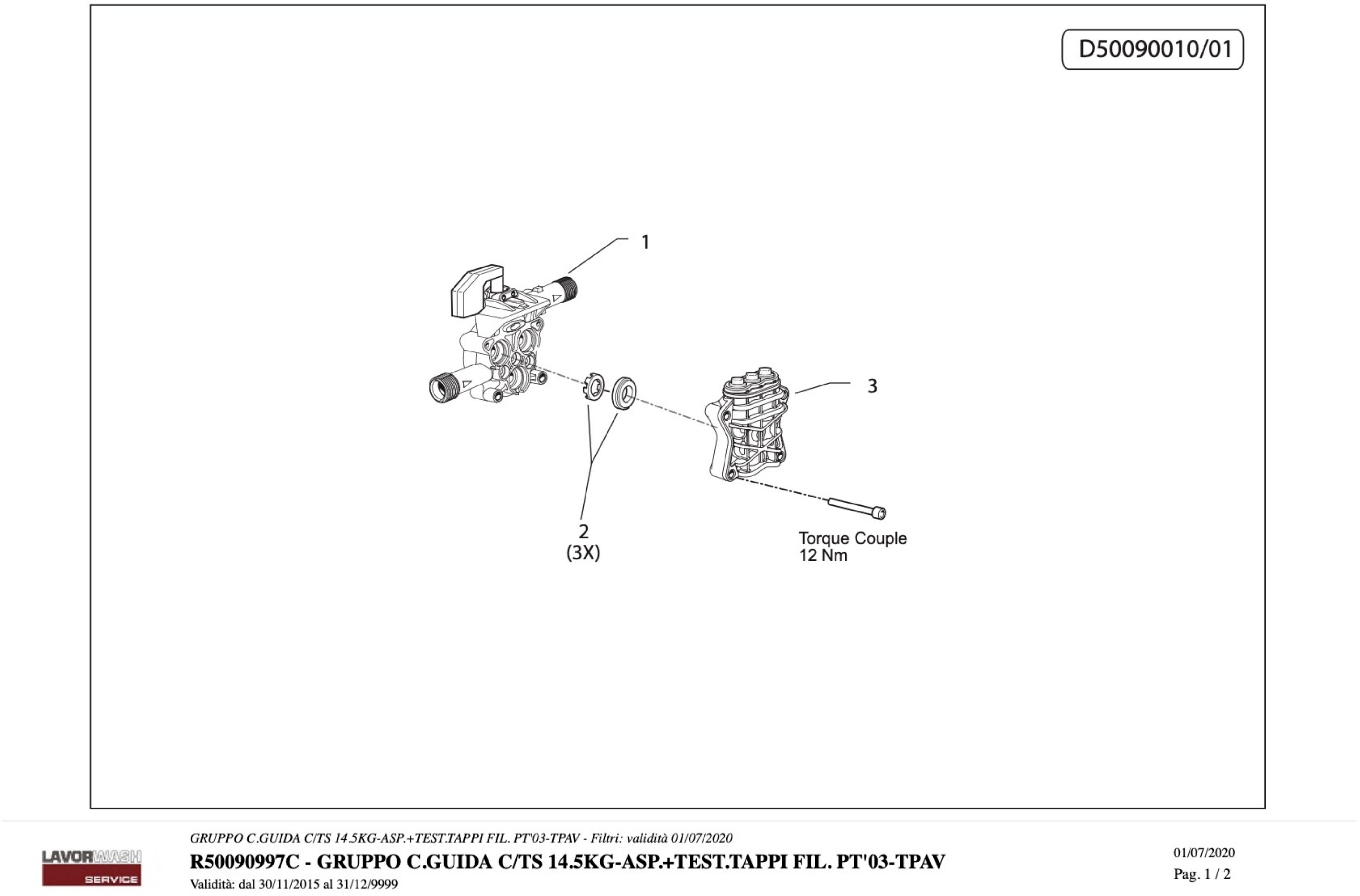 D50090010/01

1

3

2
(3X)

Torque Couple
12 Nm

LAVORWASH
SERVICE

GRUPPO C.GUIDA C/TS 14.5KG-ASP.+TEST.TAPPI FIL. PT'03-TPAV - Filtri: validità 01/07/2020

R50090997C - GRUPPO C.GUIDA C/TS 14.5KG-ASP.+TEST.TAPPI FIL. PT'03-TPAV

Validità: dal 30/11/2015 al 31/12/9999

01/07/2020

Pag. 1 / 2