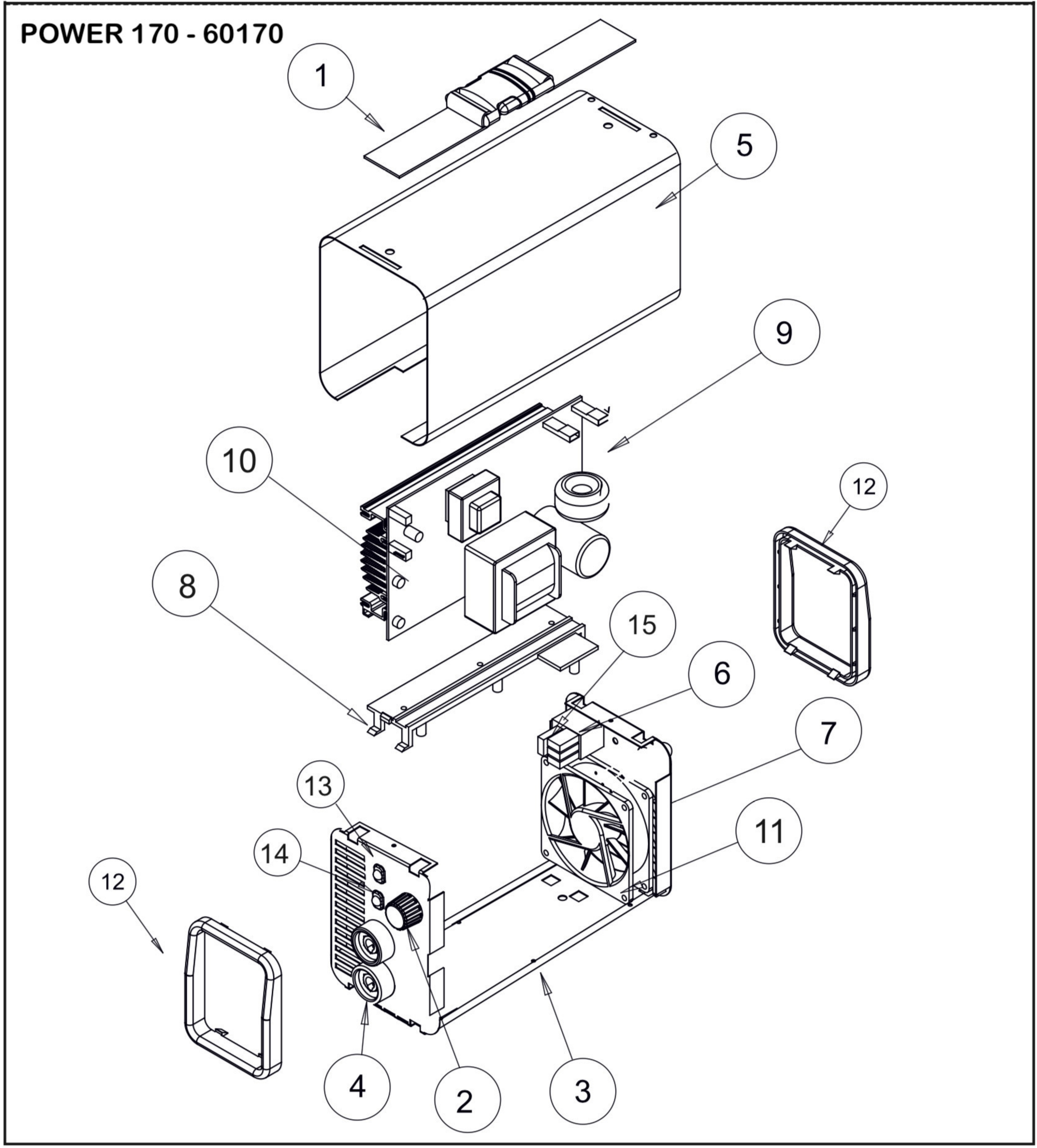 POWER 170 - 60170

1

5

9

10

12

8

15

6

7

13

14

11

12

4

2

3