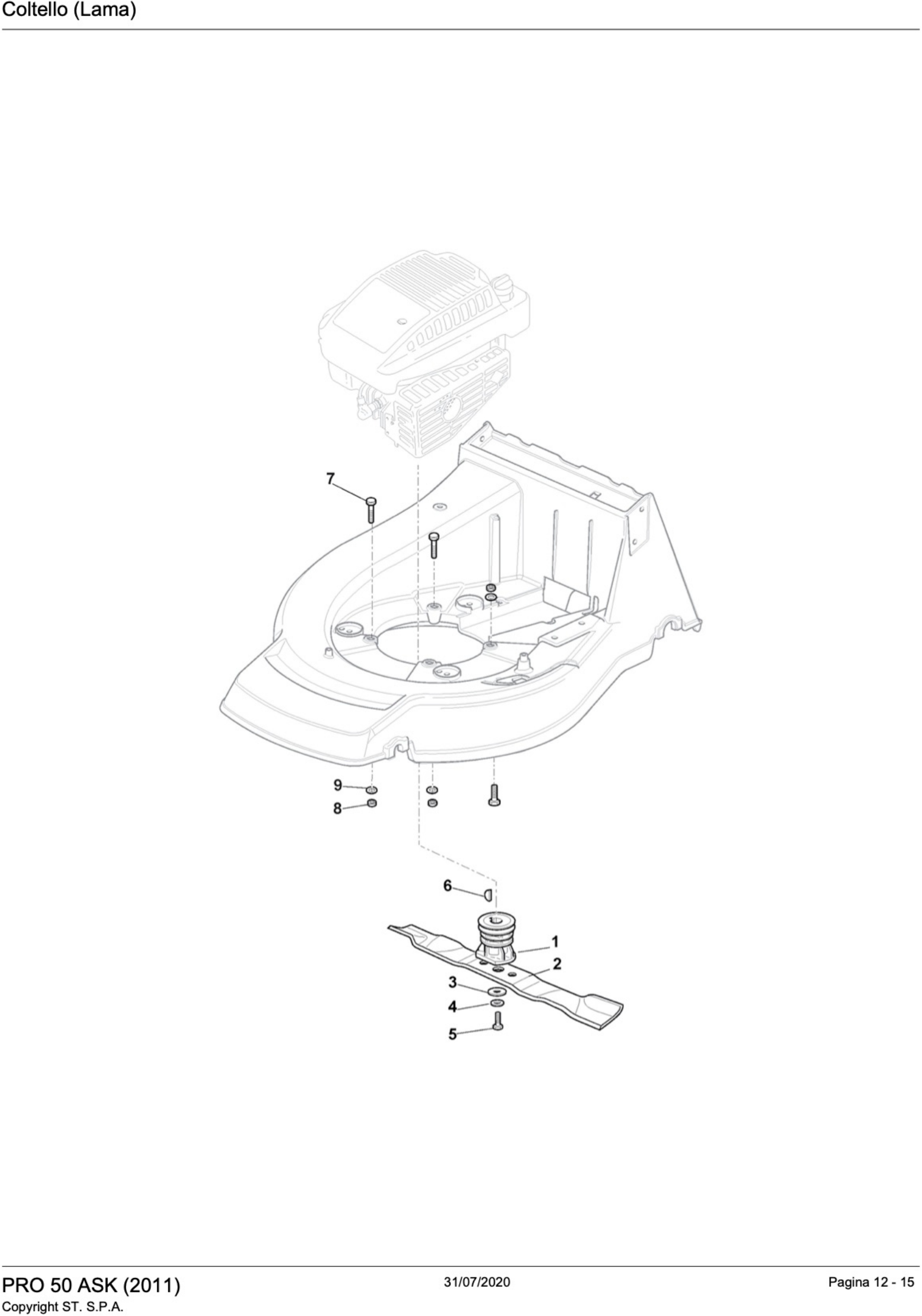 Coltello (Lama)

7
9
8
6
1
2
3
4
5

PRO 50 ASK (2011)
Copyright ST. S.P.A.
31/07/2020
Pagina 12 - 15