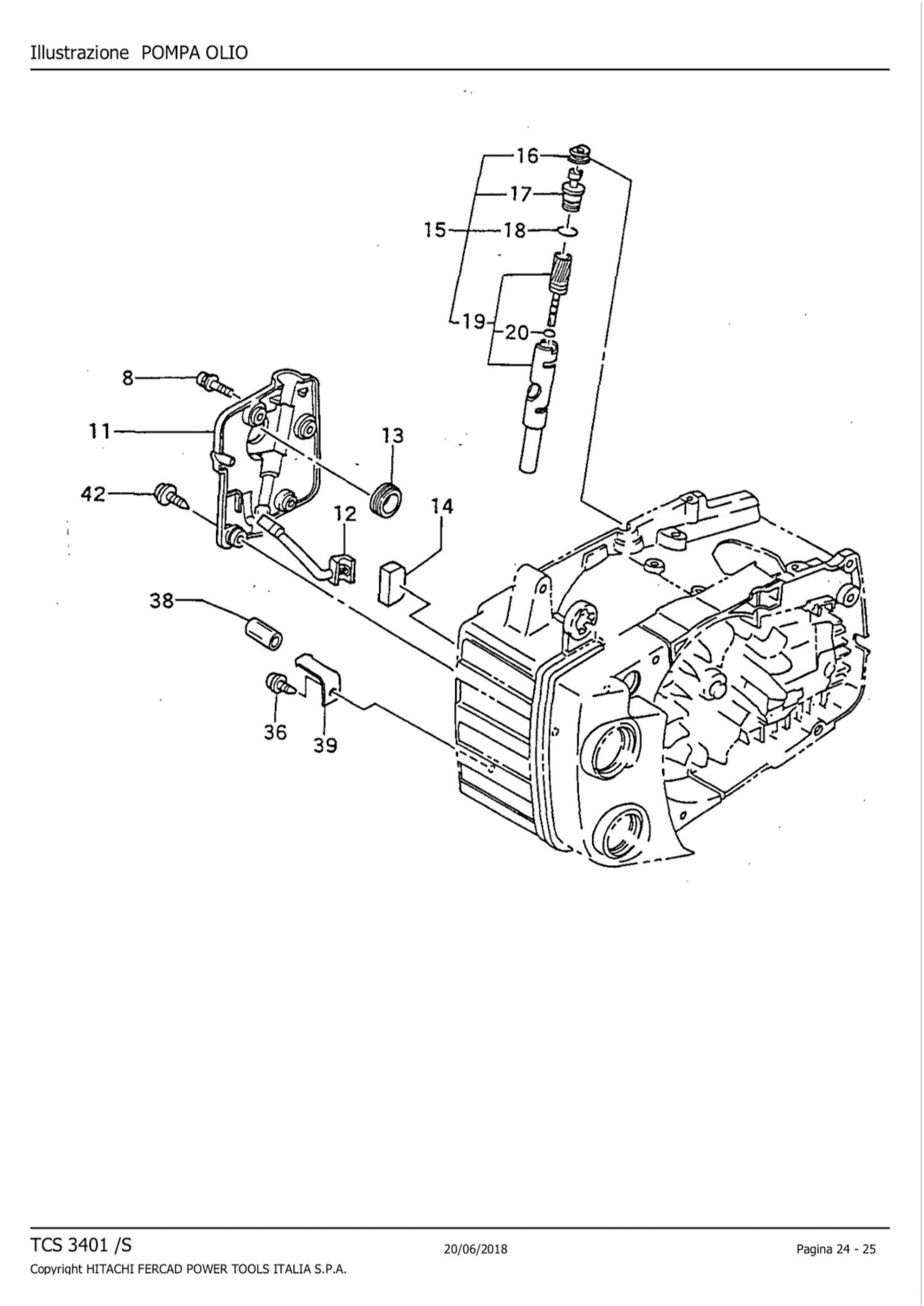 Illustrazione POMPA OLIO

16
17
15
18
19
20
8
11
13
42
12
14
38
36
39

TCS 3401 /S
20/06/2018
Pagina 24 - 25
Copyright HITACHI FERCAD POWER TOOLS ITALIA S.P.A.