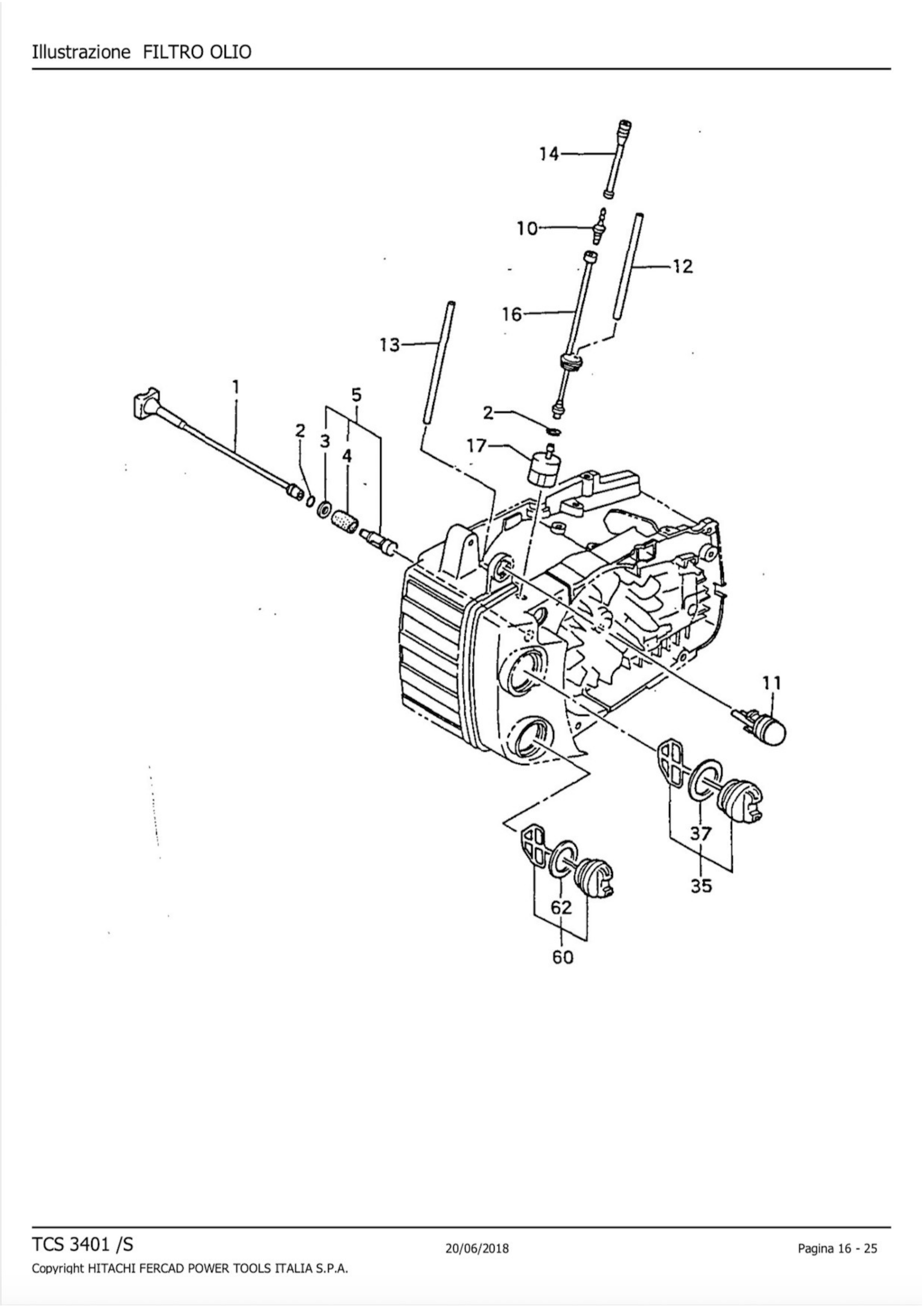 Illustrazione FILTRO OLIO

14
10
12
16
13
1
5
2
3
4
2
17
11
37
35
62
60

TCS 3401 /S
20/06/2018
Pagina 16 - 25
Copyright HITACHI FERCAD POWER TOOLS ITALIA S.P.A.