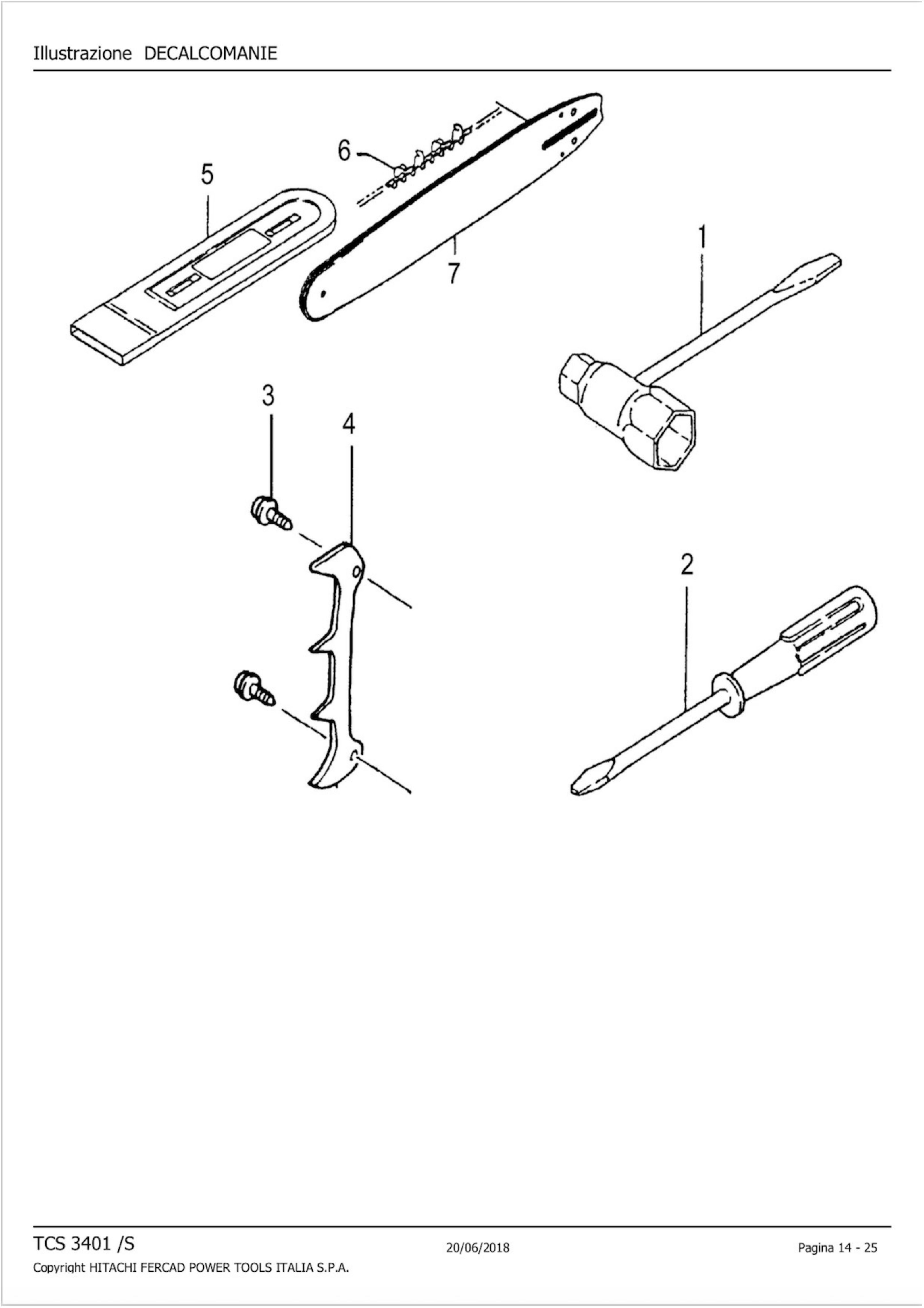 Illustrazione DECALCOMANIE

6

5

7

1

3

4

2

TCS 3401 /S

20/06/2018

Pagina 14 - 25

Copyright HITACHI FERCAD POWER TOOLS ITALIA S.P.A.