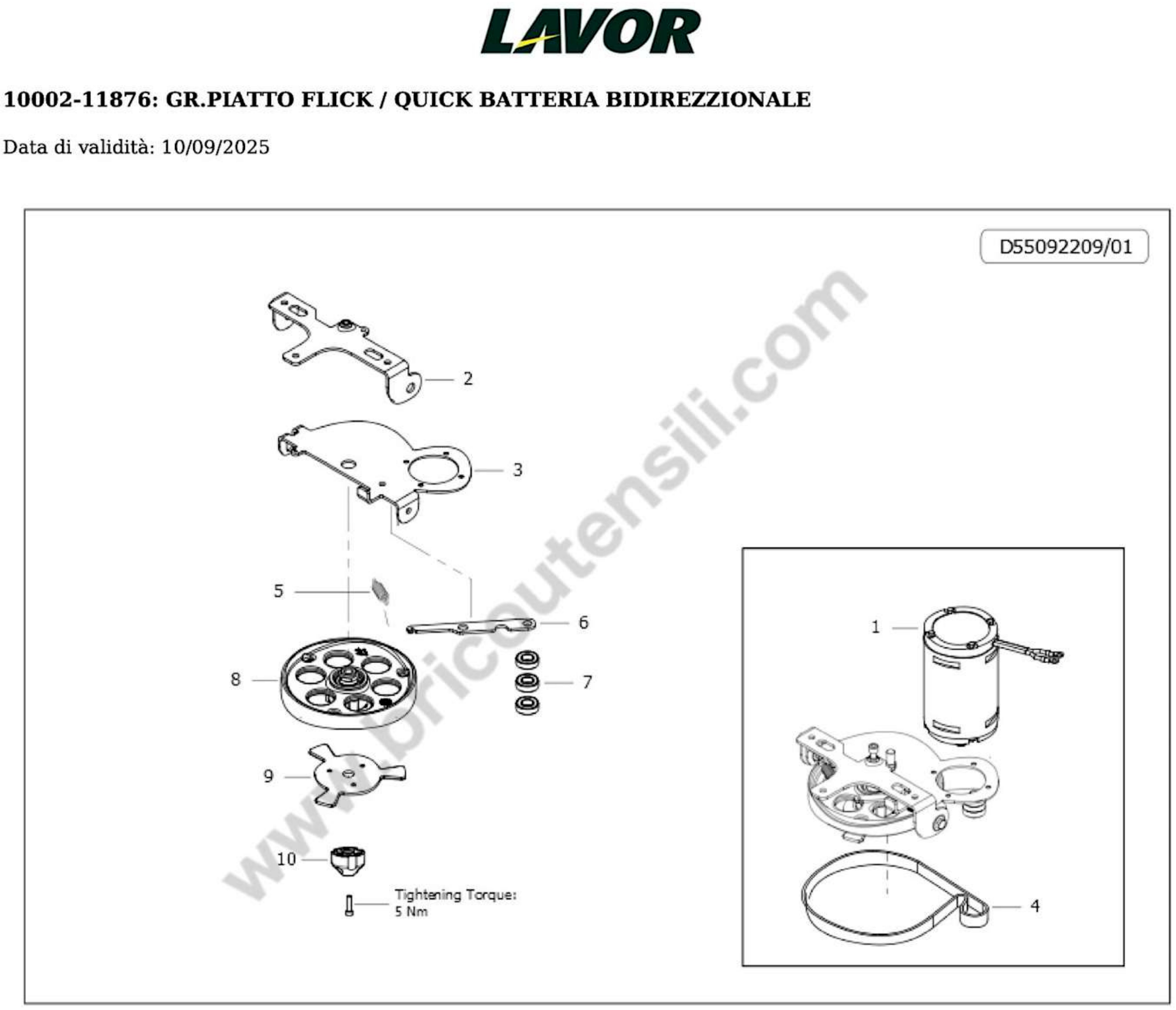 LAVOR

10002-11876: GR.PIATTO FLICK / QUICK BATTERIA BIDIREZZIONALE

Data di validità: 10/09/2025

D55092209/01

www.bricoutensili.com

2

3

5

6

8

7

9

10

Tightening Torque:
5 Nm

1

4