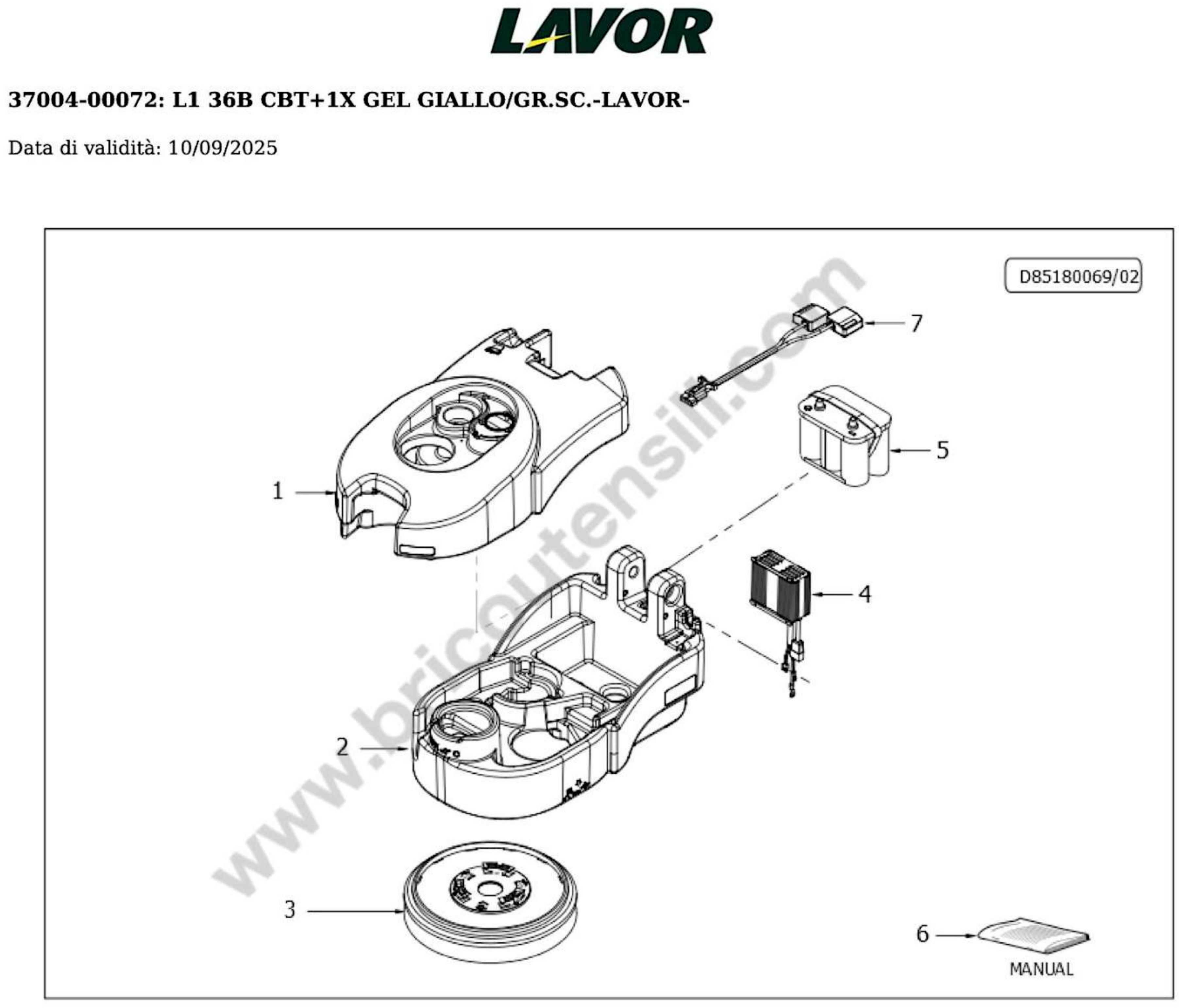 LAVOR

37004-00072: L1 36B CBT+1X GEL GIALLO/GR.SC.-LAVOR-

Data di validità: 10/09/2025

D85180069/02

7

5

1

4

2

3

6

MANUAL

www.bricoutensili.com