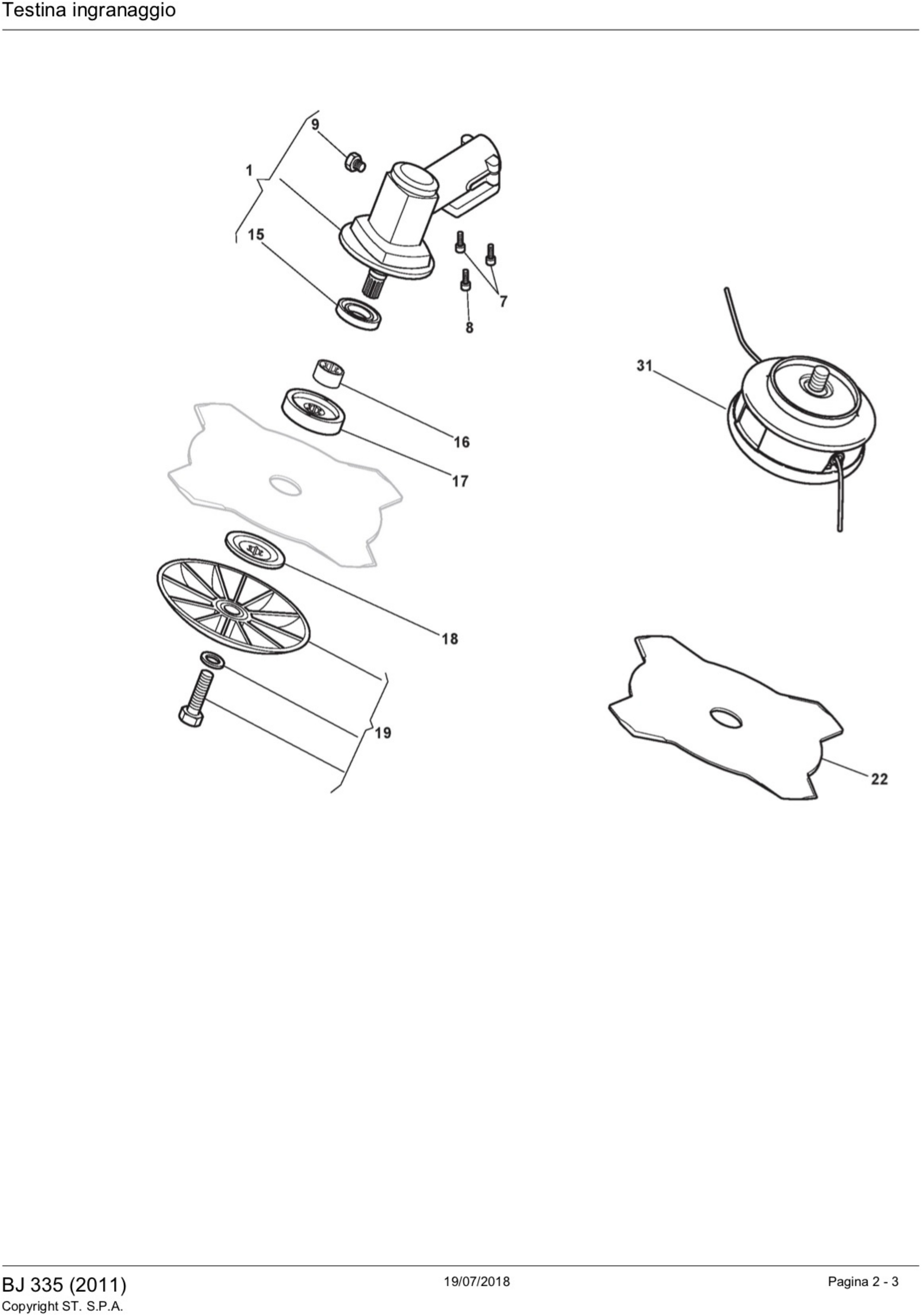 Testina ingranaggio

9
1
15
7
8
31
16
17
18
19
22

BJ 335 (2011)
Copyright ST. S.P.A.
19/07/2018
Pagina 2 - 3