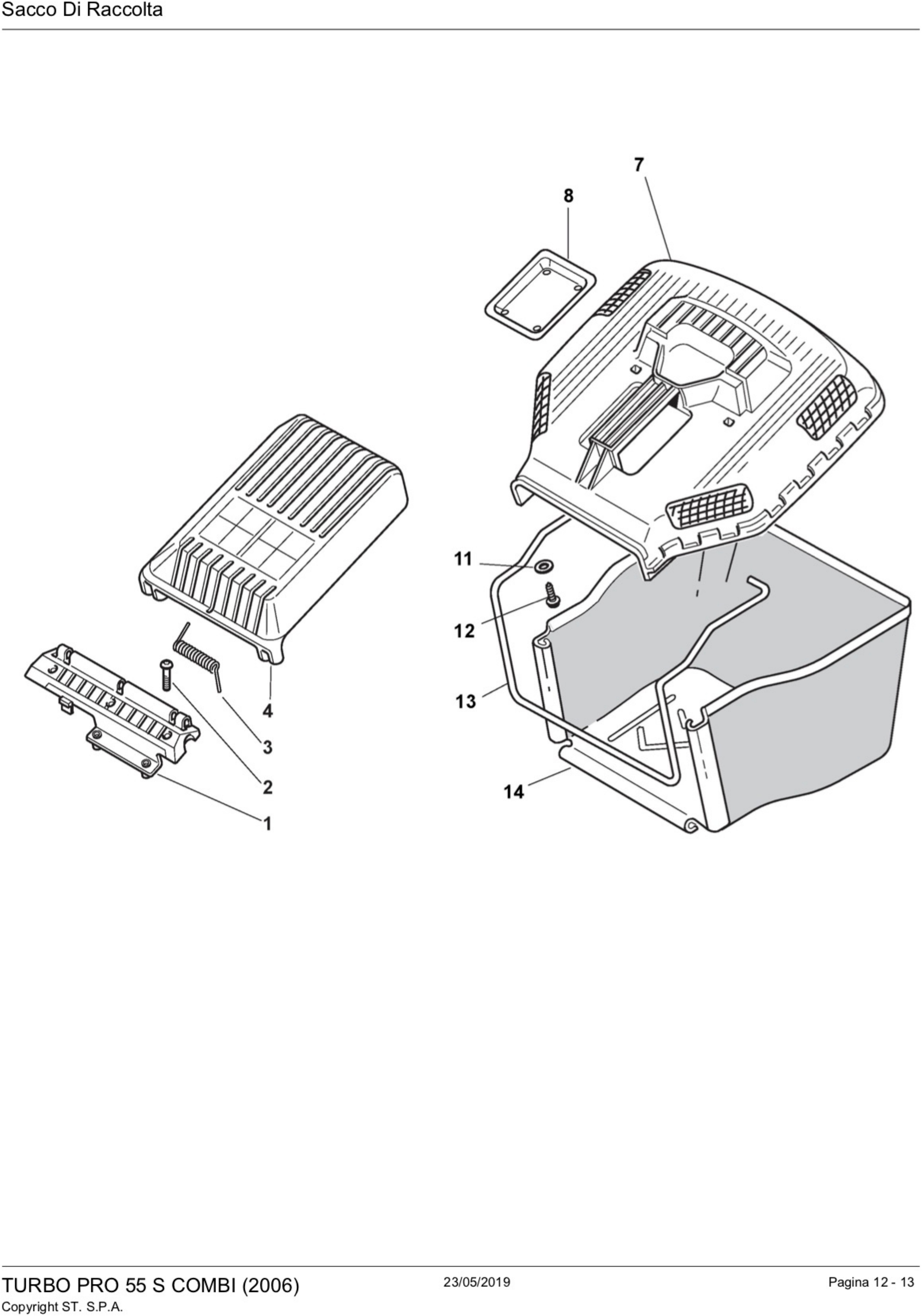 Sacco Di Raccolta

7
8
11
12
13
14
4
3
2
1

TURBO PRO 55 S COMBI (2006)
Copyright ST. S.P.A.
23/05/2019
Pagina 12 - 13