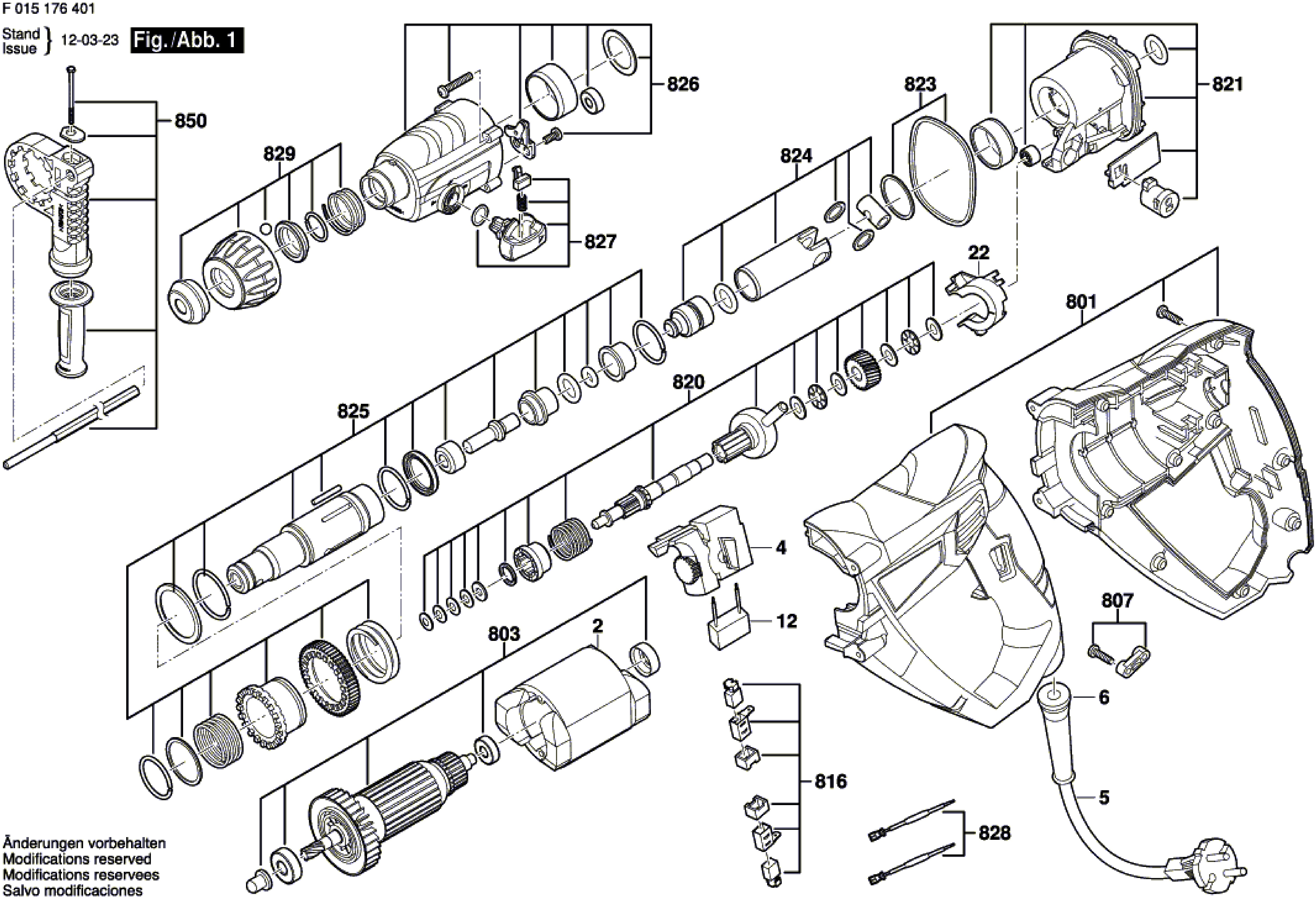 F 015 176 401

Stand
Issue } 12-03-23 Fig./Abb. 1

850
829
826
827
824
823
821
22
801
825
820
4
12
807
803
2
6
816
5
828

Änderungen vorbehalten
Modifications reserved
Modifications reservees
Salvo modificaciones