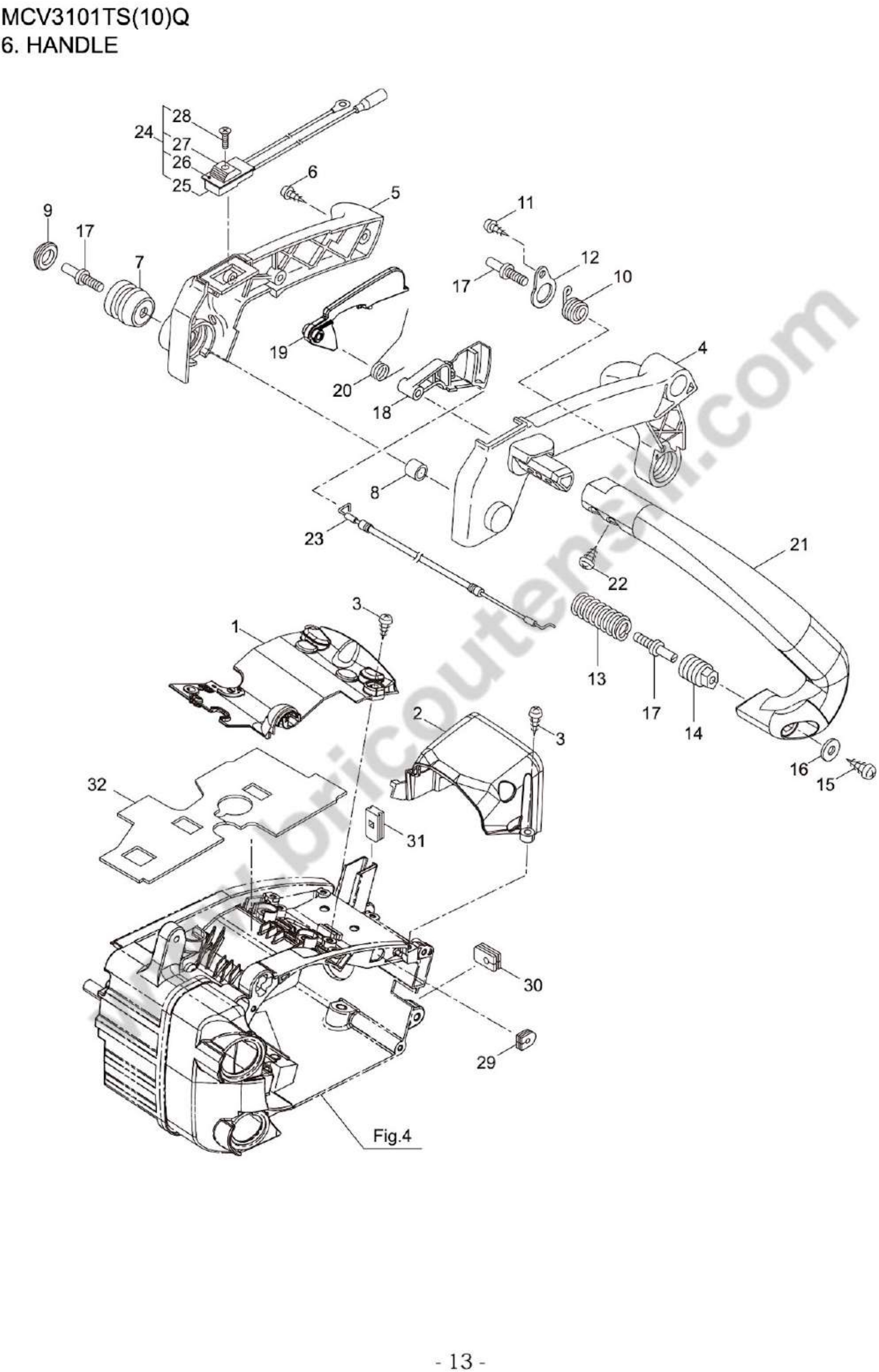 MCV3101TS(10)Q
6. HANDLE

28
24
27
26
25
6
5
9
17
7
11
12
17
10
19
20
18
4
8
23
21
22
3
1
13
17
14
2
3
16
15
32
31
30
29
Fig.4

www.bricoutensili.com

- 13 -