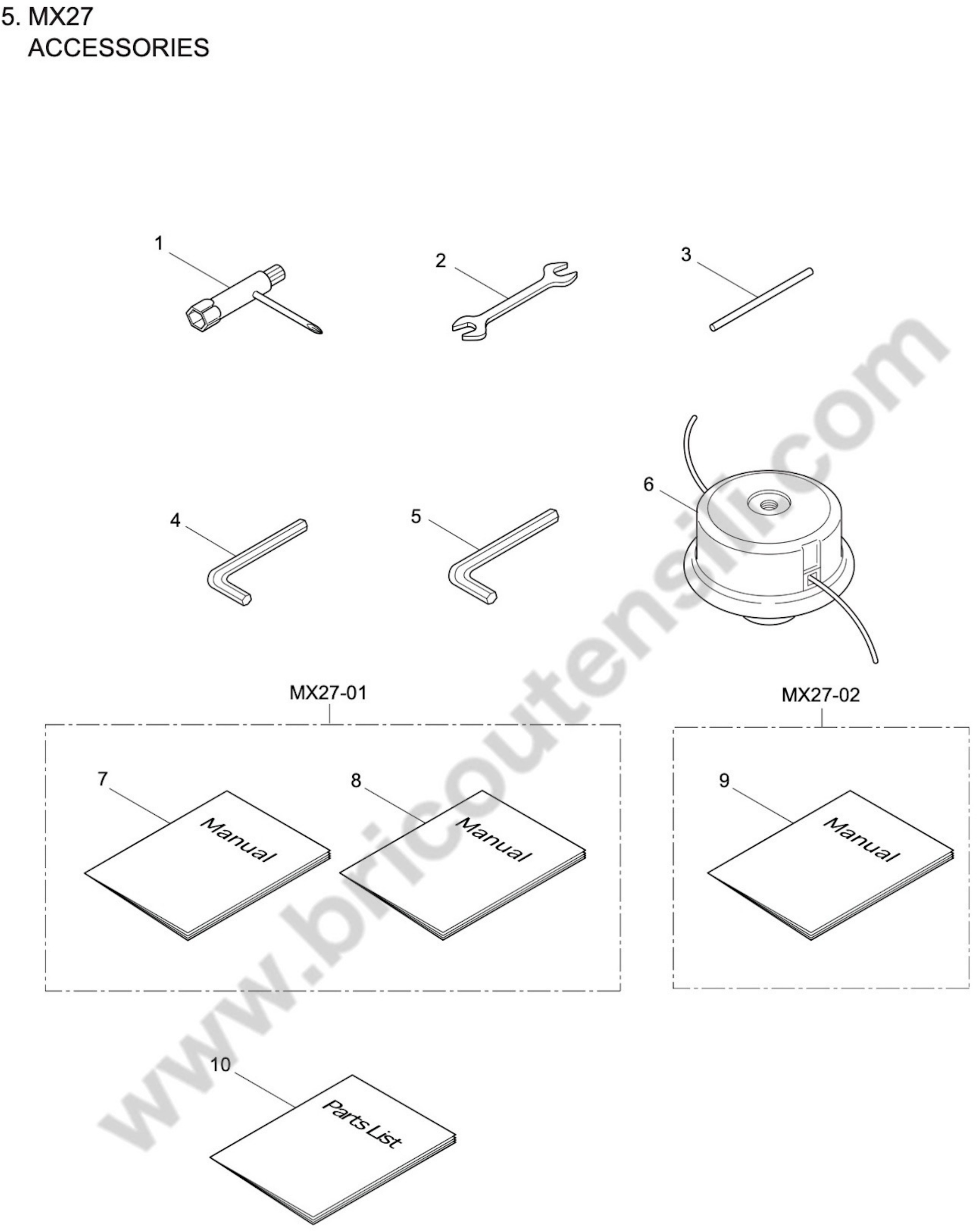 5. MX27
ACCESSORIES

1
2
3
4
5
6

MX27-01
MX27-02

7
Manual
8
Manual
9
Manual

10
Parts List

www.bricoutensili.com