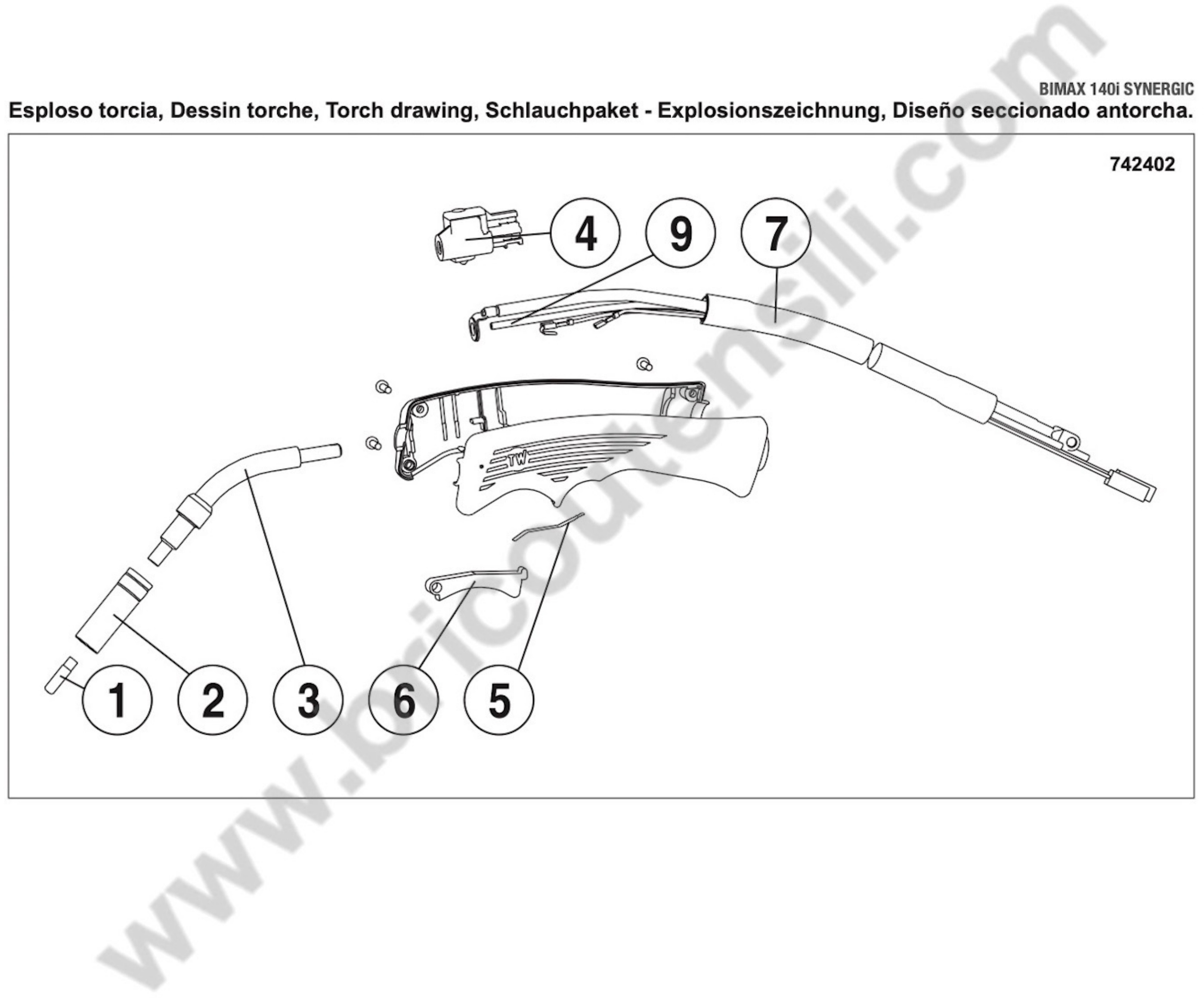 BIMAX 140i SYNERGIC
Esploso torcia, Dessin torche, Torch drawing, Schlauchpaket - Explosionszeichnung, Diseño seccionado antorcha.

742402

4 9 7

TW

1 2 3 6 5

www.bricoutensili.com