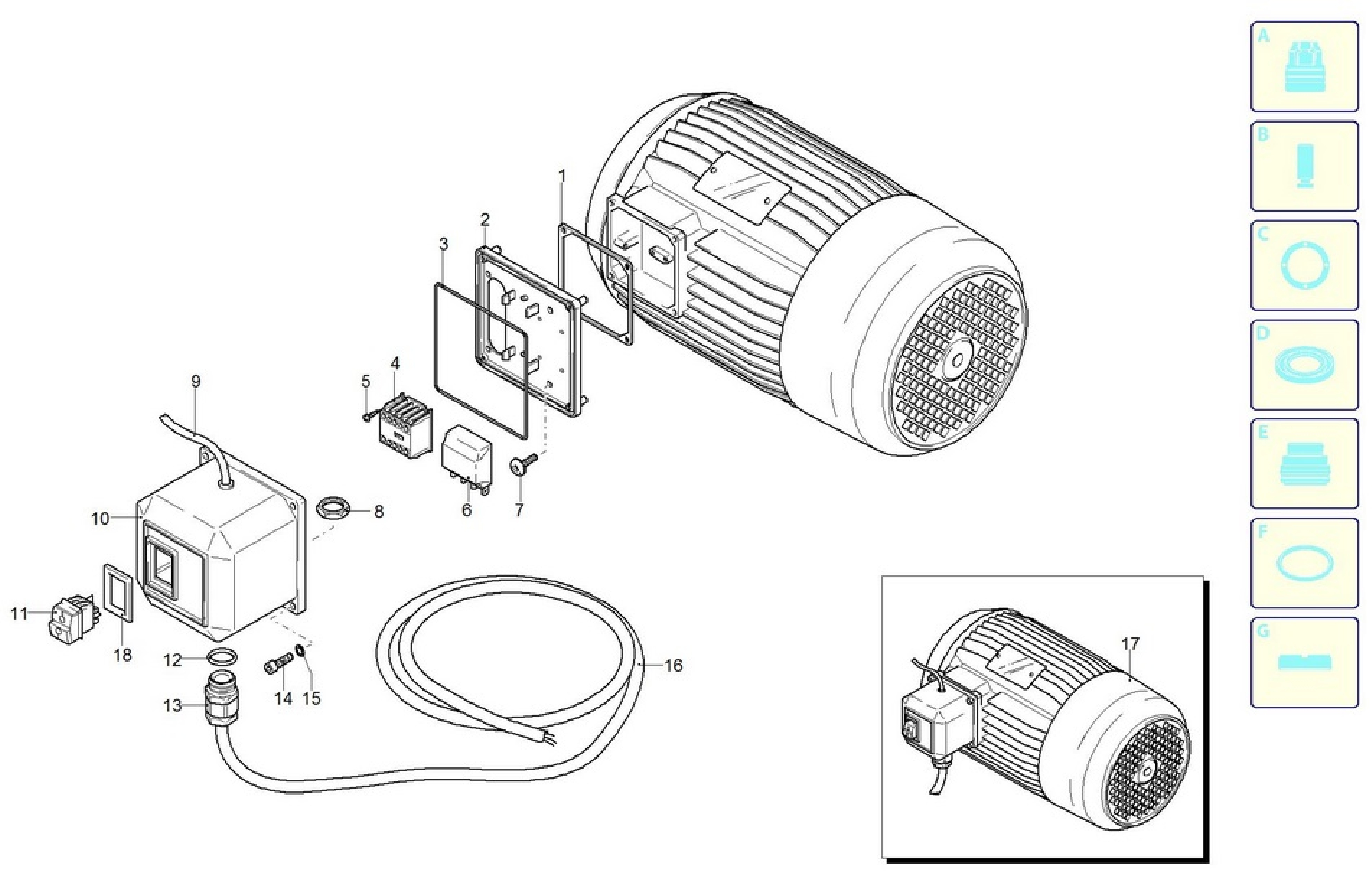 1
2
3
4
5
9
10
8
6
7
11
18
12
13
14
15
16
17
A
B
C
D
E
F
G