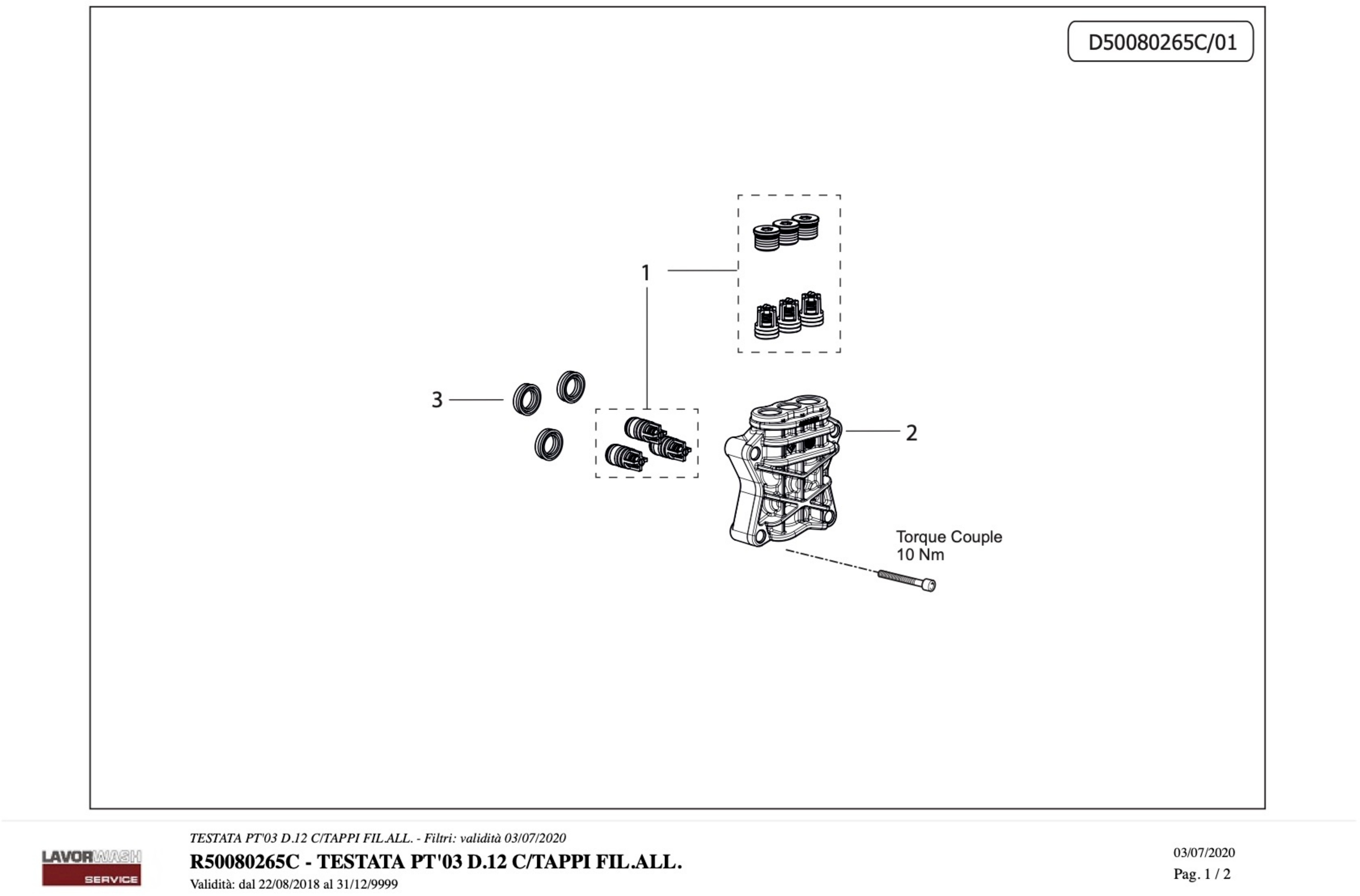 D50080265C/01

1

3

2

Torque Couple
10 Nm

LAVORWASH
SERVICE

TESTATA PT'03 D.12 C/TAPPI FIL.ALL. - Filtri: validità 03/07/2020

R50080265C - TESTATA PT'03 D.12 C/TAPPI FIL.ALL.

Validità: dal 22/08/2018 al 31/12/9999

03/07/2020

Pag. 1 / 2