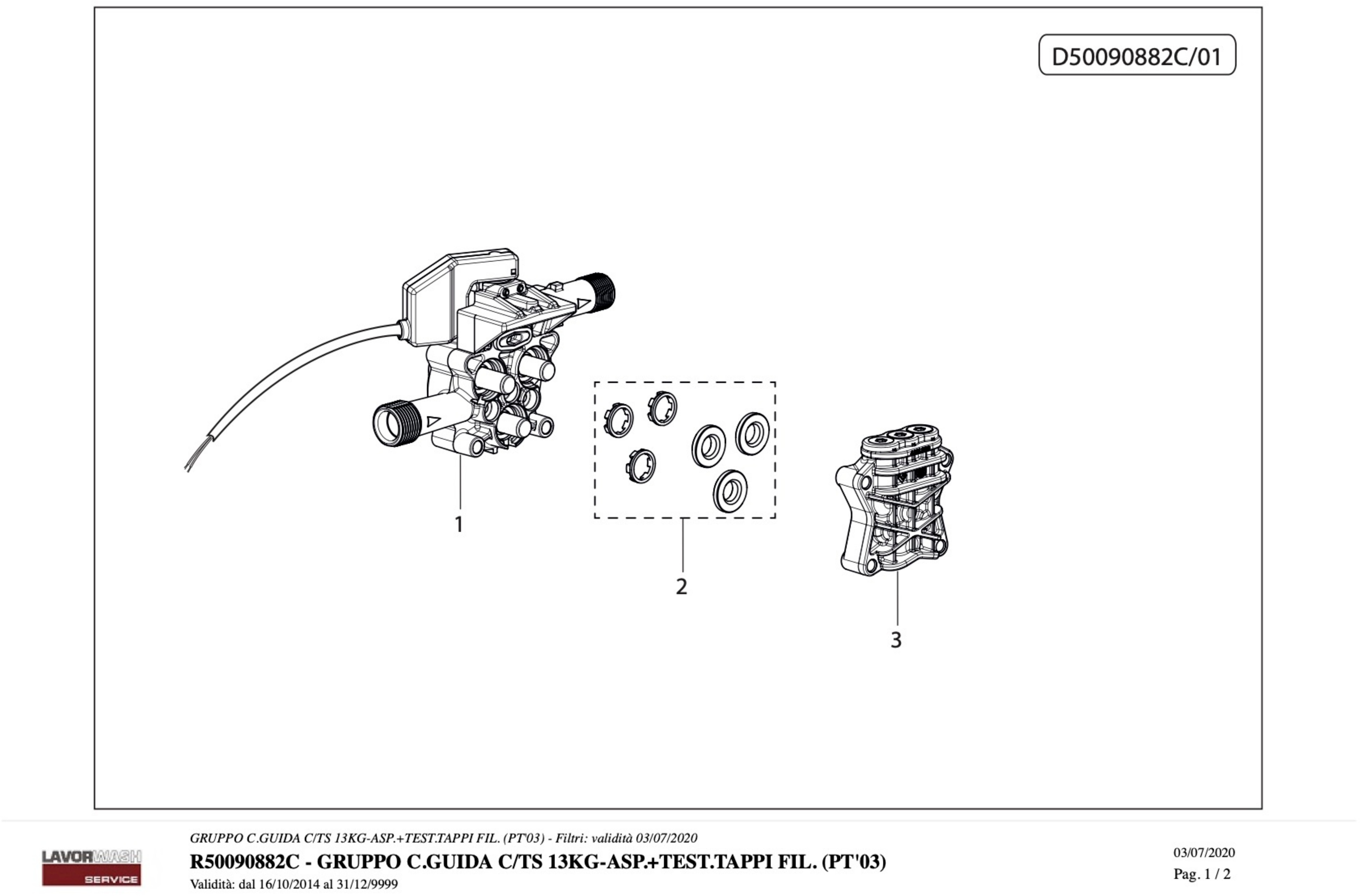 D50090882C/01

1

2

3

LAVORWASH
SERVICE

GRUPPO C.GUIDA C/TS 13KG-ASP.+TEST.TAPPI FIL. (PT'03) - Filtri: validità 03/07/2020

R50090882C - GRUPPO C.GUIDA C/TS 13KG-ASP.+TEST.TAPPI FIL. (PT'03)

Validità: dal 16/10/2014 al 31/12/9999

03/07/2020

Pag. 1 / 2