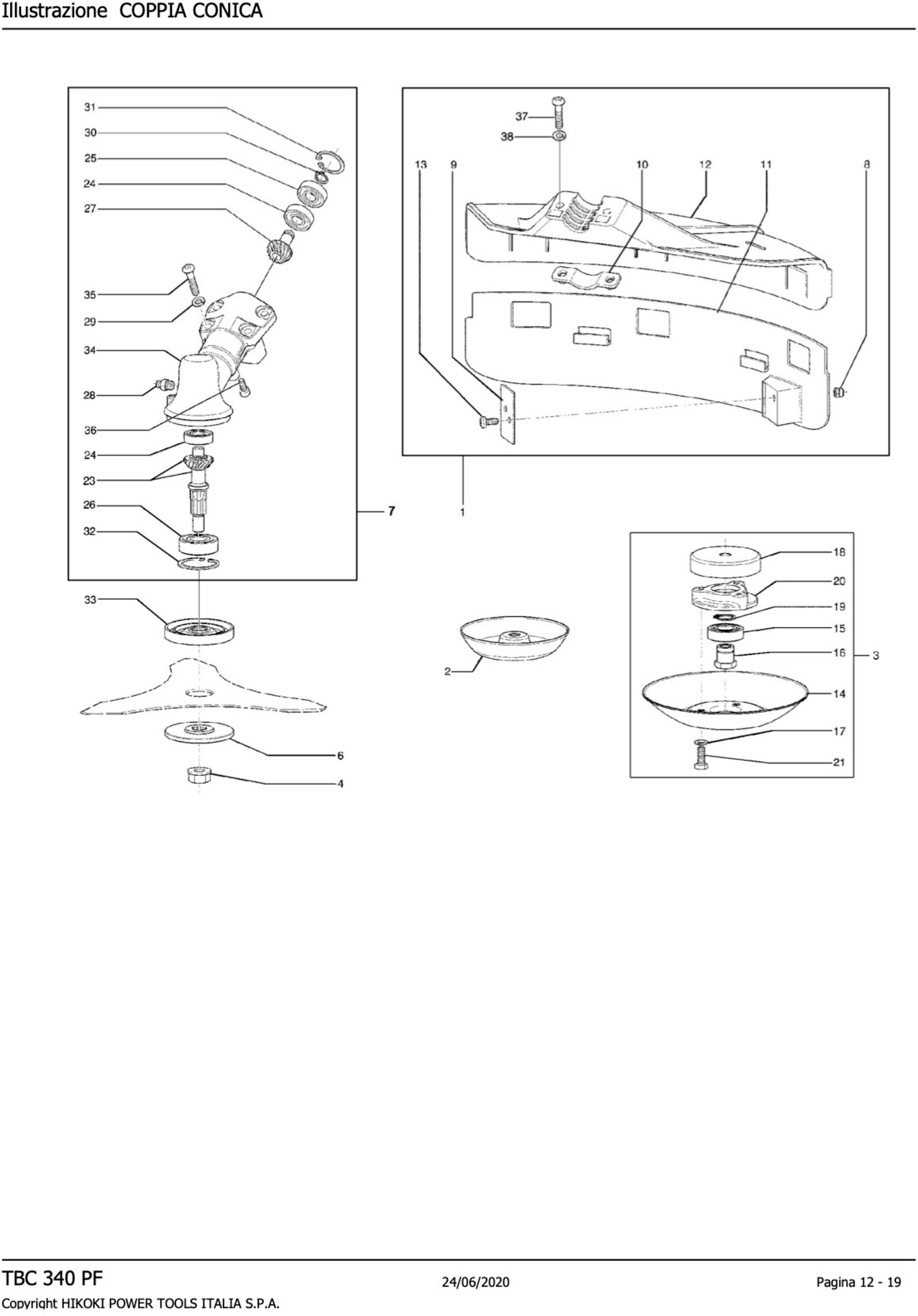 Illustrazione COPPIA CONICA

31
30
25
24
27
35
29
34
28
36
24
23
26
32
7
33
6
4

37
38
13
9
10
12
11
8
1

2

18
20
19
15
16
3
14
17
21

TBC 340 PF
24/06/2020
Pagina 12 - 19
Copyright HIKOKI POWER TOOLS ITALIA S.P.A.