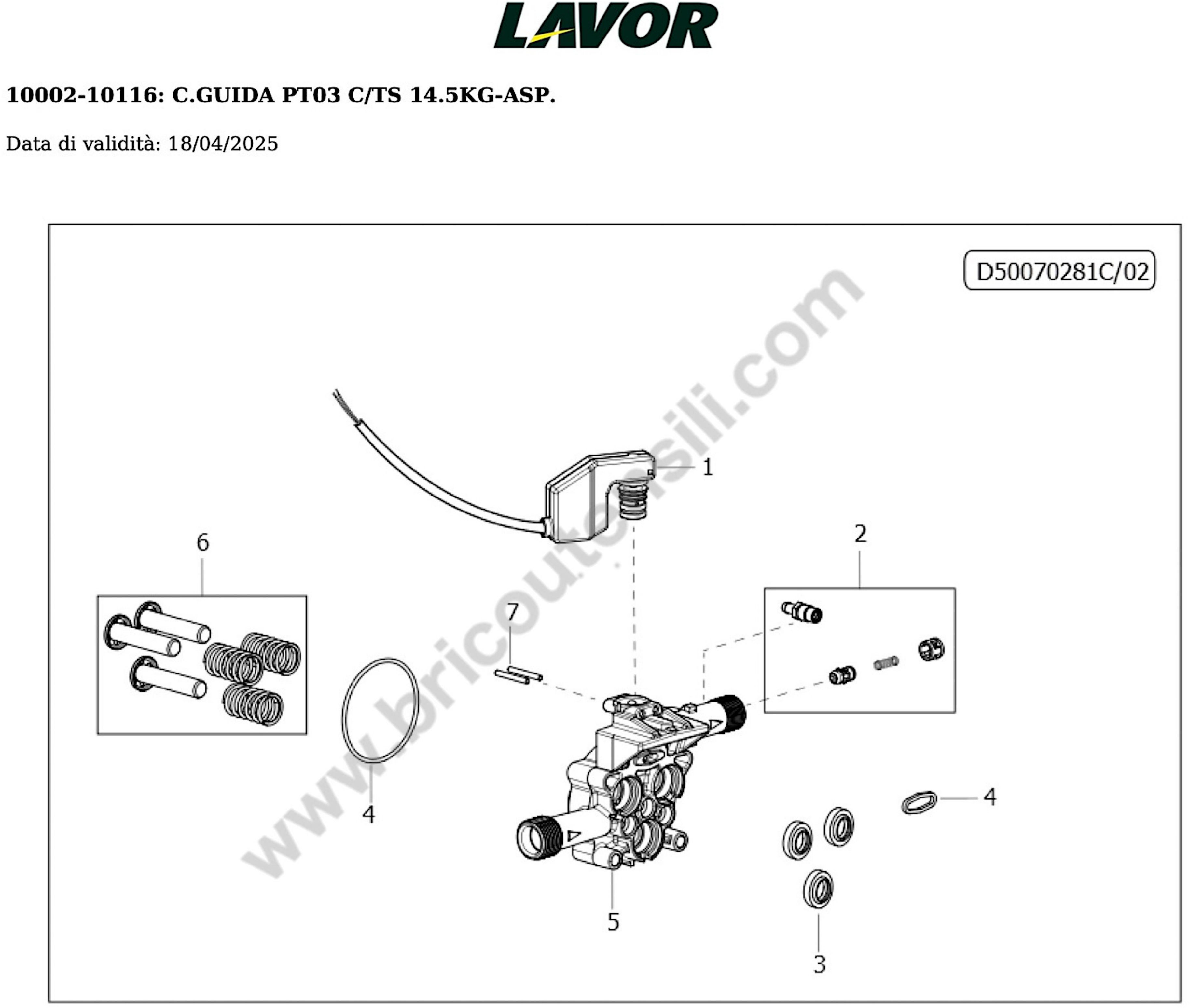 LAVOR

10002-10116: C.GUIDA PT03 C/TS 14.5KG-ASP.

Data di validità: 18/04/2025

D50070281C/02

www.bricoutensili.com

1

6

2

7

4

4

5

3