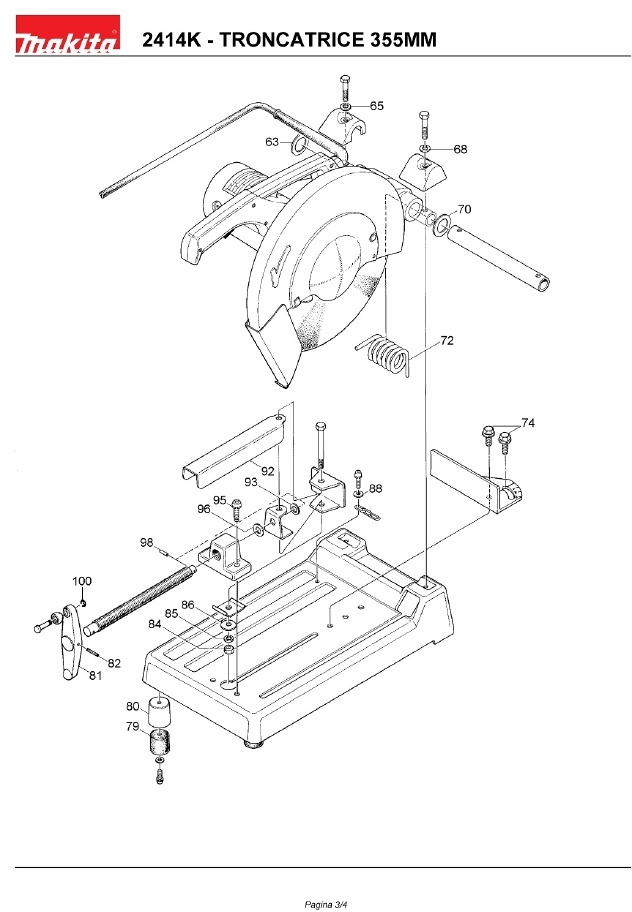 makita

2414K - TRONCATRICE 355MM

65
63
68
70
72
74
92
93
88
95
96
98
100
86
85
84
82
81
80
79

Pagina 3/4