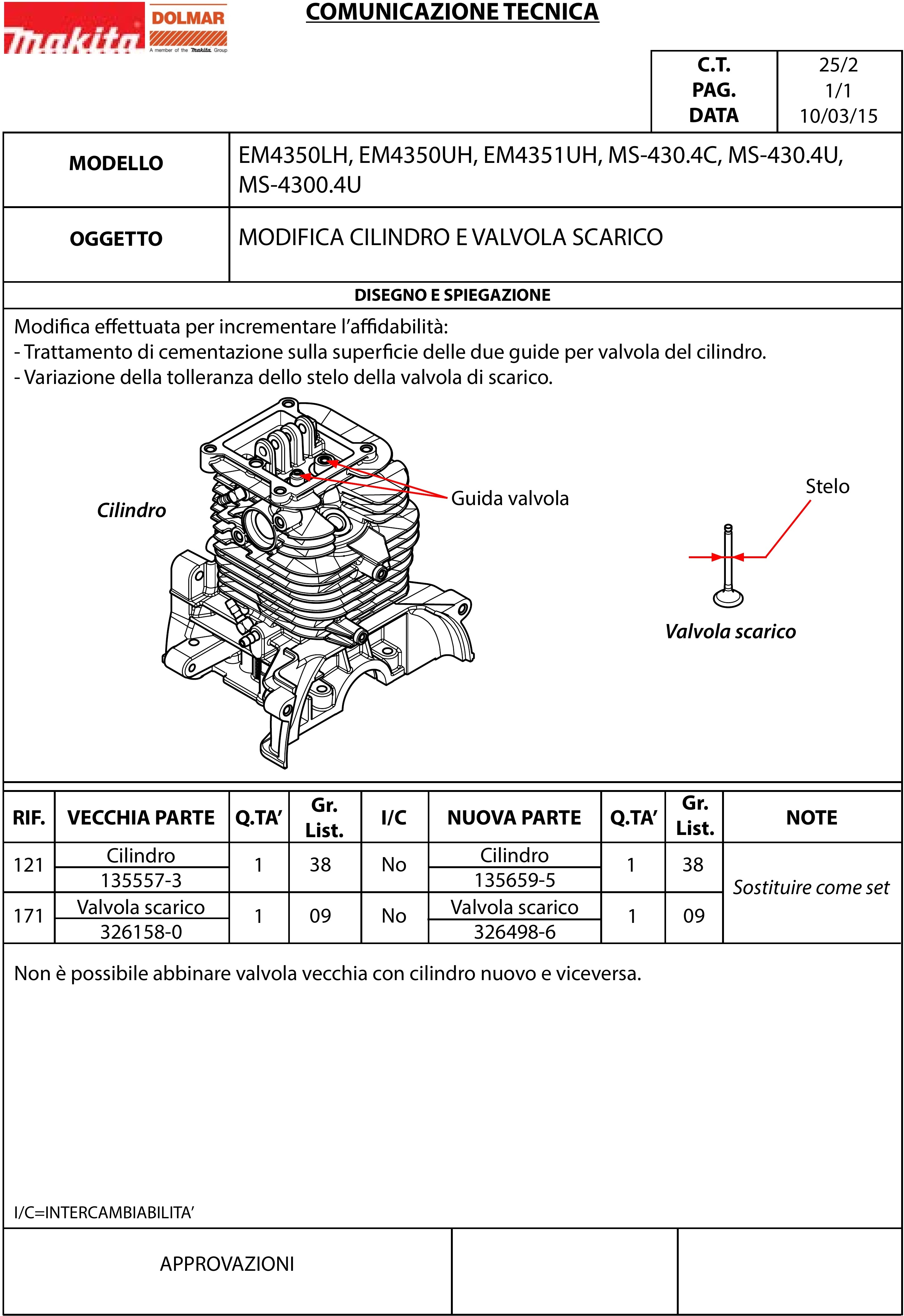 makita DOLMAR A member of the makita Group

COMUNICAZIONE TECNICA

| C.T. | 25/2 |
|---|---|
| PAG. | 1/1 |
| DATA | 10/03/15 |

| MODELLO | EM4350LH, EM4350UH, EM4351UH, MS-430.4C, MS-430.4U, MS-4300.4U |
|---|---|
| OGGETTO | MODIFICA CILINDRO E VALVOLA SCARICO |

DISEGNO E SPIEGAZIONE

Modifica effettuata per incrementare l'affidabilità:
- Trattamento di cementazione sulla superficie delle due guide per valvola del cilindro.
- Variazione della tolleranza dello stelo della valvola di scarico.

Cilindro

Guida valvola

Stelo

Valvola scarico

| RIF. | VECCHIA PARTE | Q.TA' | Gr. List. | I/C | NUOVA PARTE | Q.TA' | Gr. List. | NOTE |
|---|---|---|---|---|---|---|---|---|
| 121 | Cilindro 135557-3 | 1 | 38 | No | Cilindro 135659-5 | 1 | 38 | Sostituire come set |
| 171 | Valvola scarico 326158-0 | 1 | 09 | No | Valvola scarico 326498-6 | 1 | 09 | |

Non è possibile abbinare valvola vecchia con cilindro nuovo e viceversa.

I/C=INTERCAMBIABILITA'

APPROVAZIONI