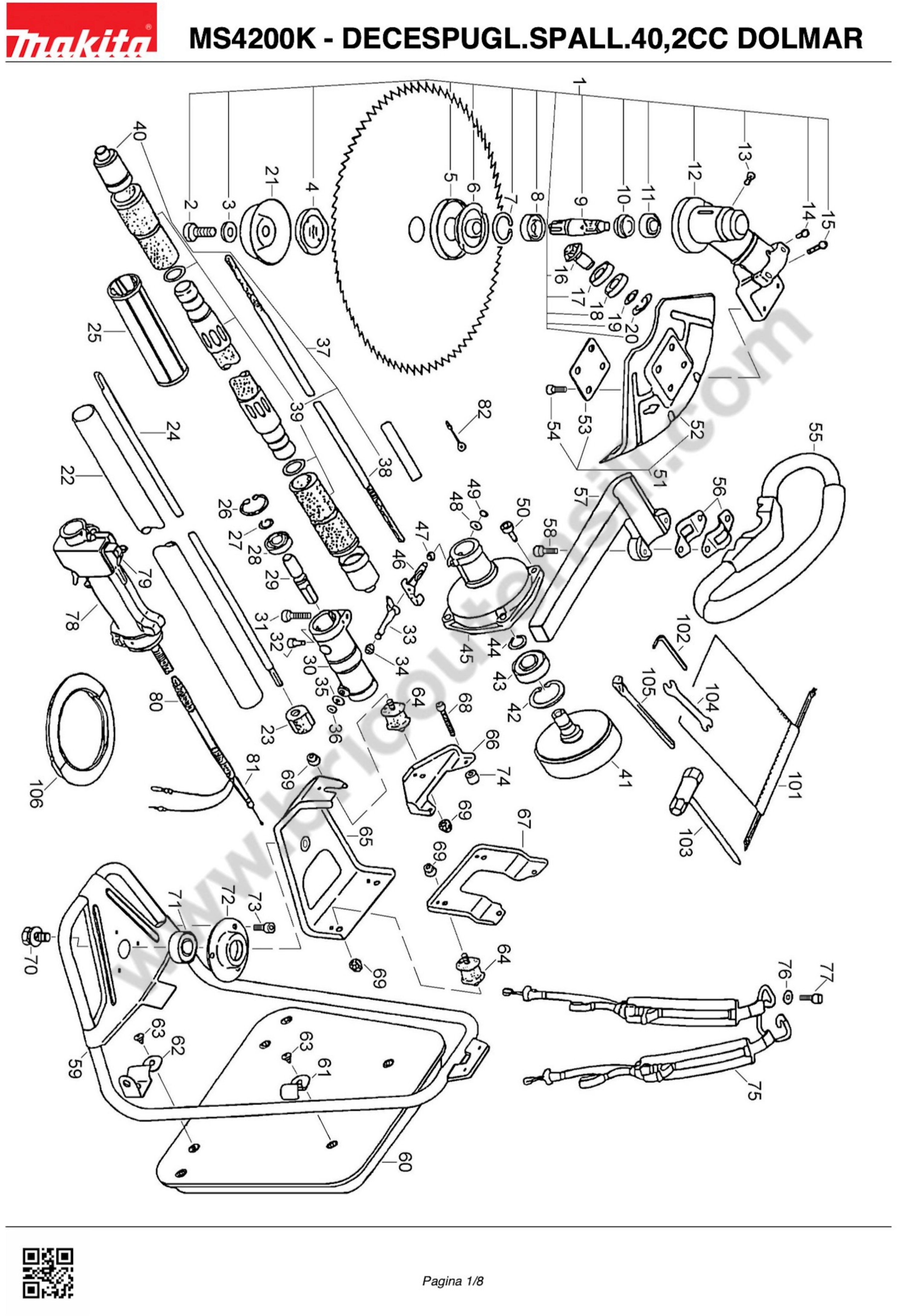 makita

MS4200K - DECESPUGL.SPALL.40,2CC DOLMAR

1 2 3 4 5 6 7 8 9 10 11 12 13 14 15 16 17 18 19 20 21 22 23 24 25 26 27 28 29 30 31 32 33 34 35 36 37 38 39 40 41 42 43 44 45 46 47 48 49 50 51 52 53 54 55 56 57 58 59 60 61 62 63 63 64 64 65 66 67 68 69 69 69 69 70 71 72 73 74 75 76 77 78 79 80 81 82 101 102 103 104 105 106

www.bricoutensili.com

Pagina 1/8