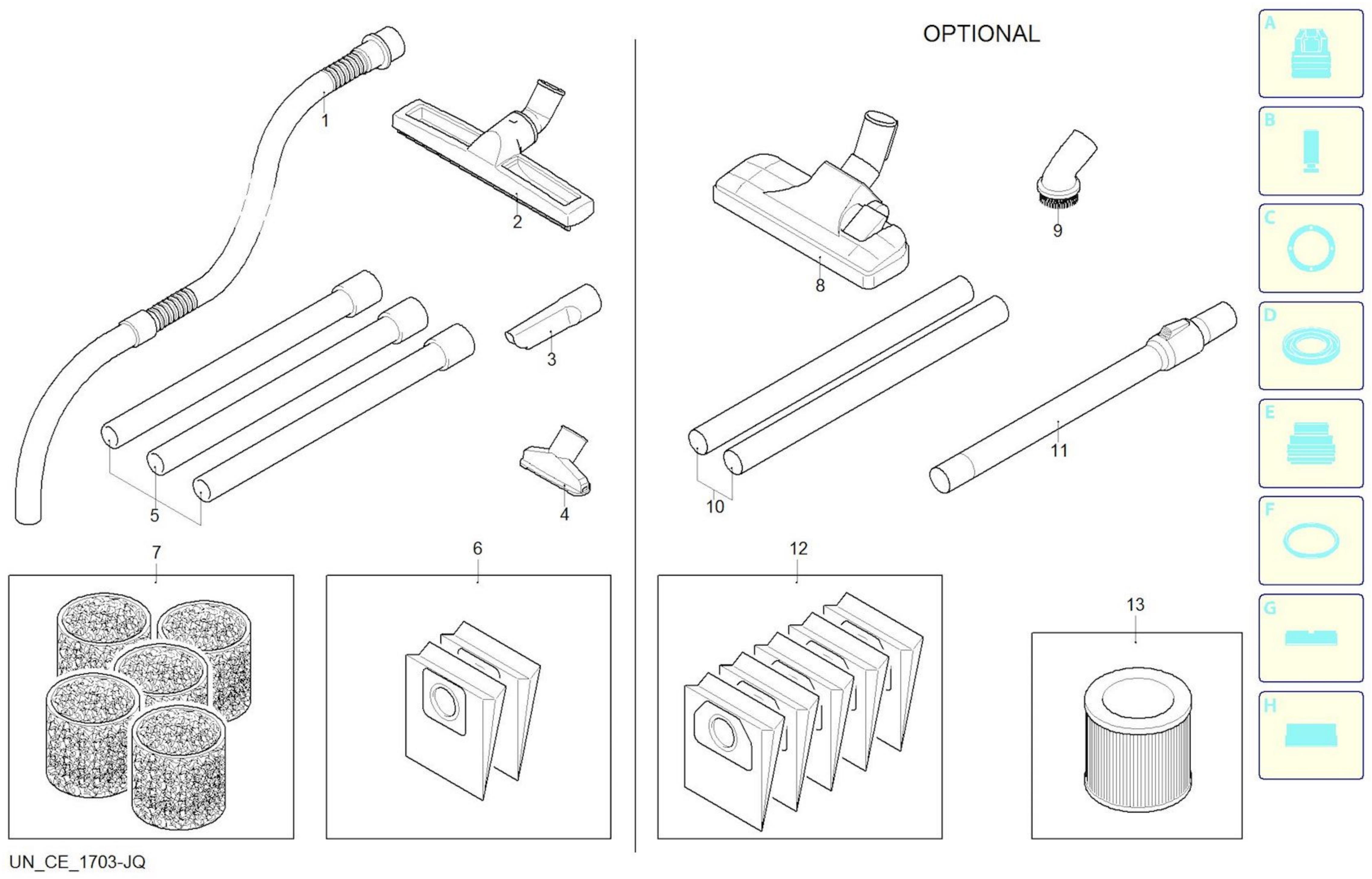 OPTIONAL

1
2
3
4
5
7
6

8
9
10
11
12
13

A
B
C
D
E
F
G
H

UN_CE_1703-JQ