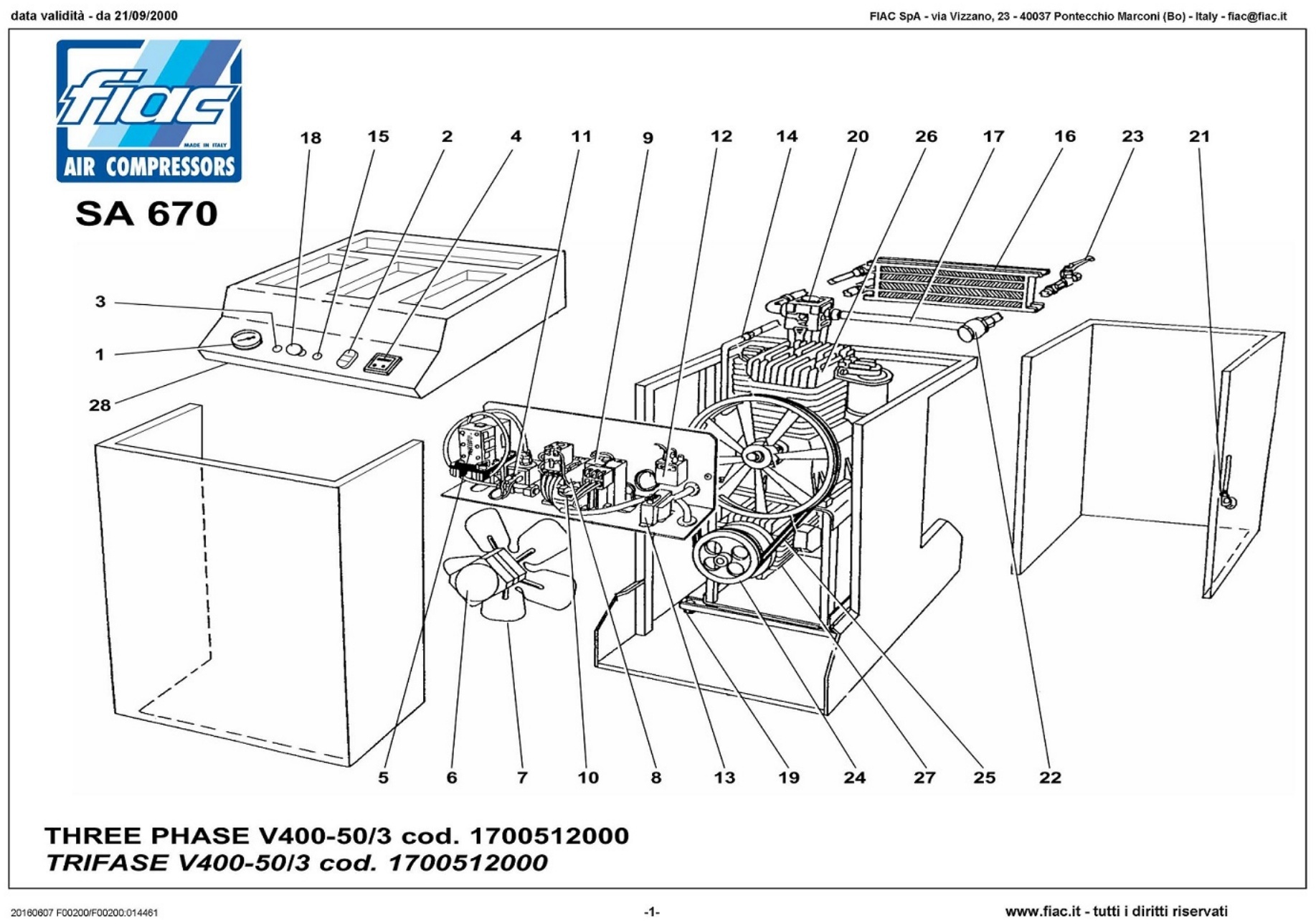 data validità - da 21/09/2000

FIAC SpA - via Vizzano, 23 - 40037 Pontecchio Marconi (Bo) - Italy - fiac@fiac.it

fiac
MADE IN ITALY
AIR COMPRESSORS

SA 670

18 15 2 4 11 9 12 14 20 26 17 16 23 21

3
1
28

5 6 7 10 8 13 19 24 27 25 22

THREE PHASE V400-50/3 cod. 1700512000
TRIFASE V400-50/3 cod. 1700512000

20160607 F00200/F00200:014461

-1-

www.fiac.it - tutti i diritti riservati