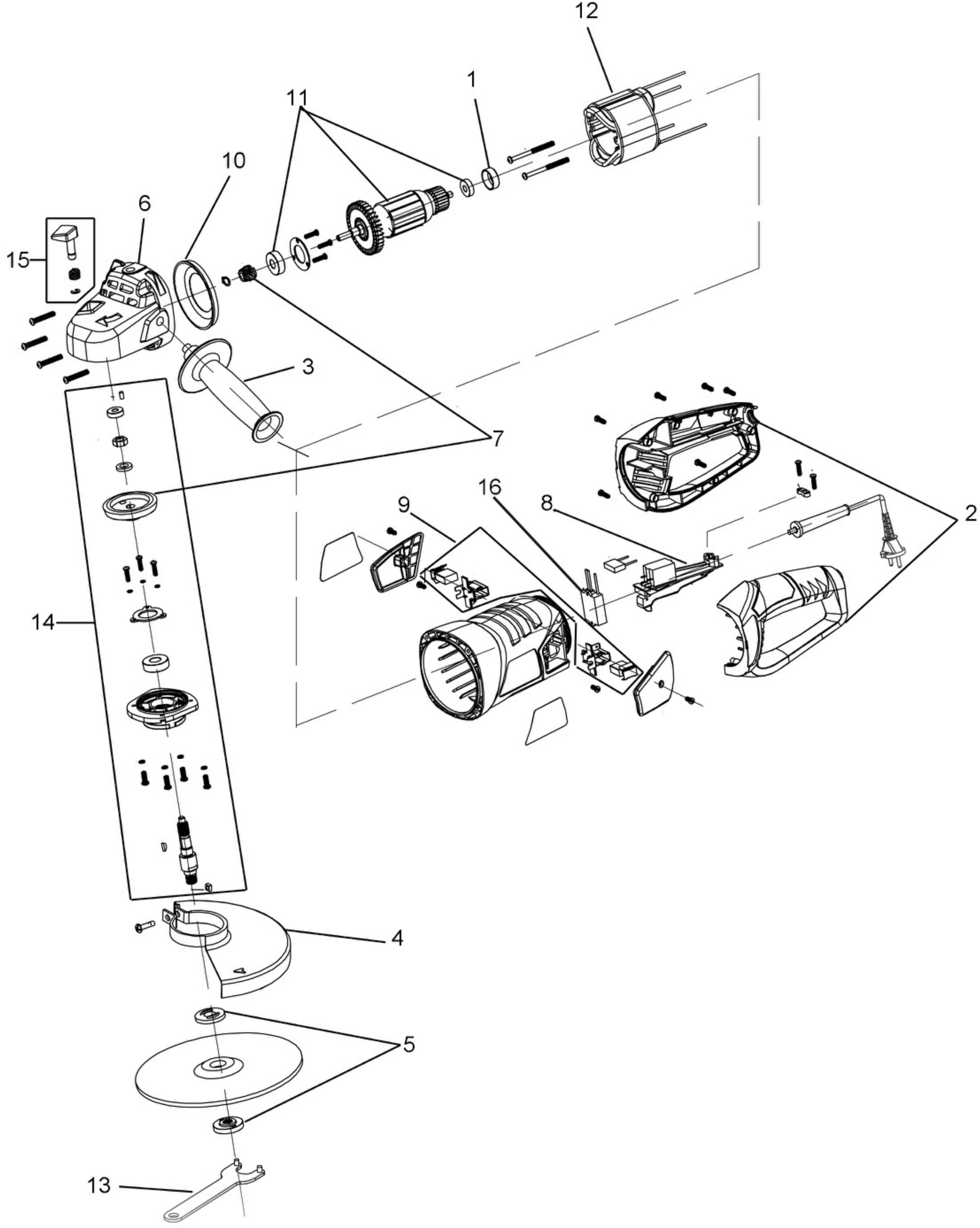 12
1
11
10
6
15
3
7
16
9
8
2
14
4
5
13