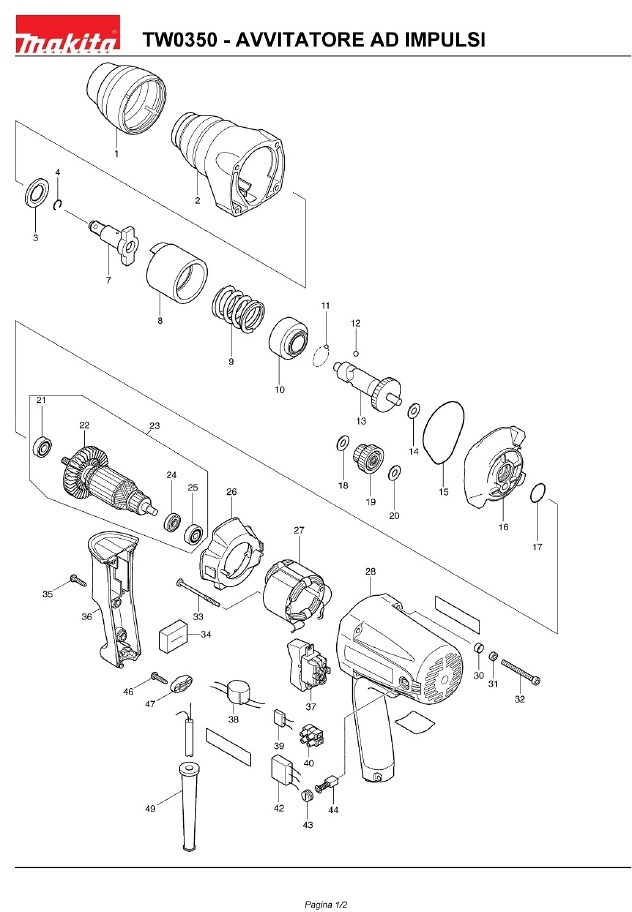 makita

TW0350 - AVVITATORE AD IMPULSI

1
2
3
4
7
8
9
10
11
12
13
14
15
16
17
18
19
20
21
22
23
24
25
26
27
28
30
31
32
33
34
35
36
37
38
39
40
42
43
44
46
47
49

Pagina 1/2