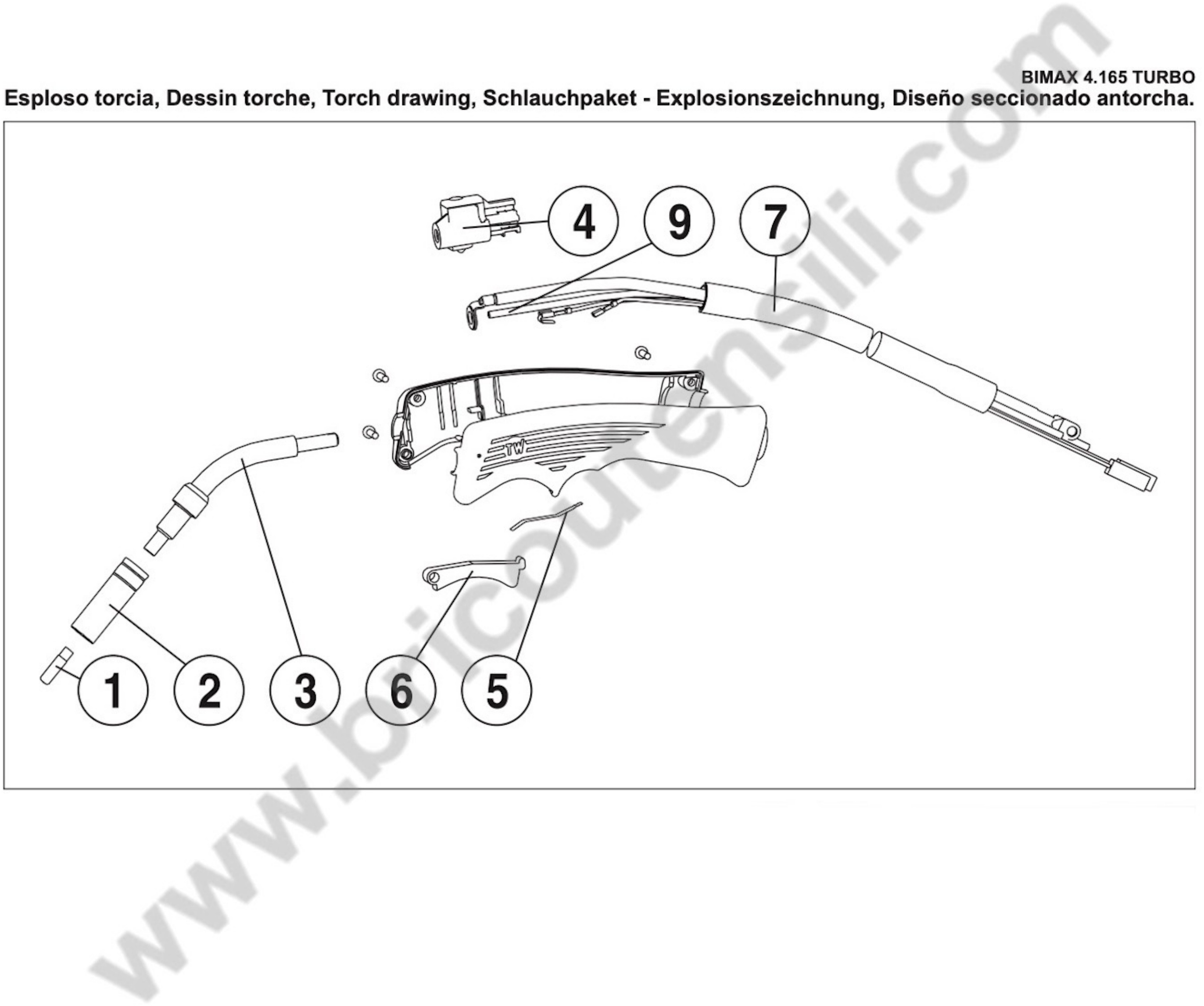 BIMAX 4.165 TURBO
Esploso torcia, Dessin torche, Torch drawing, Schlauchpaket - Explosionszeichnung, Diseño seccionado antorcha.

4 9 7

TW

1 2 3 6 5

www.bricoutensili.com