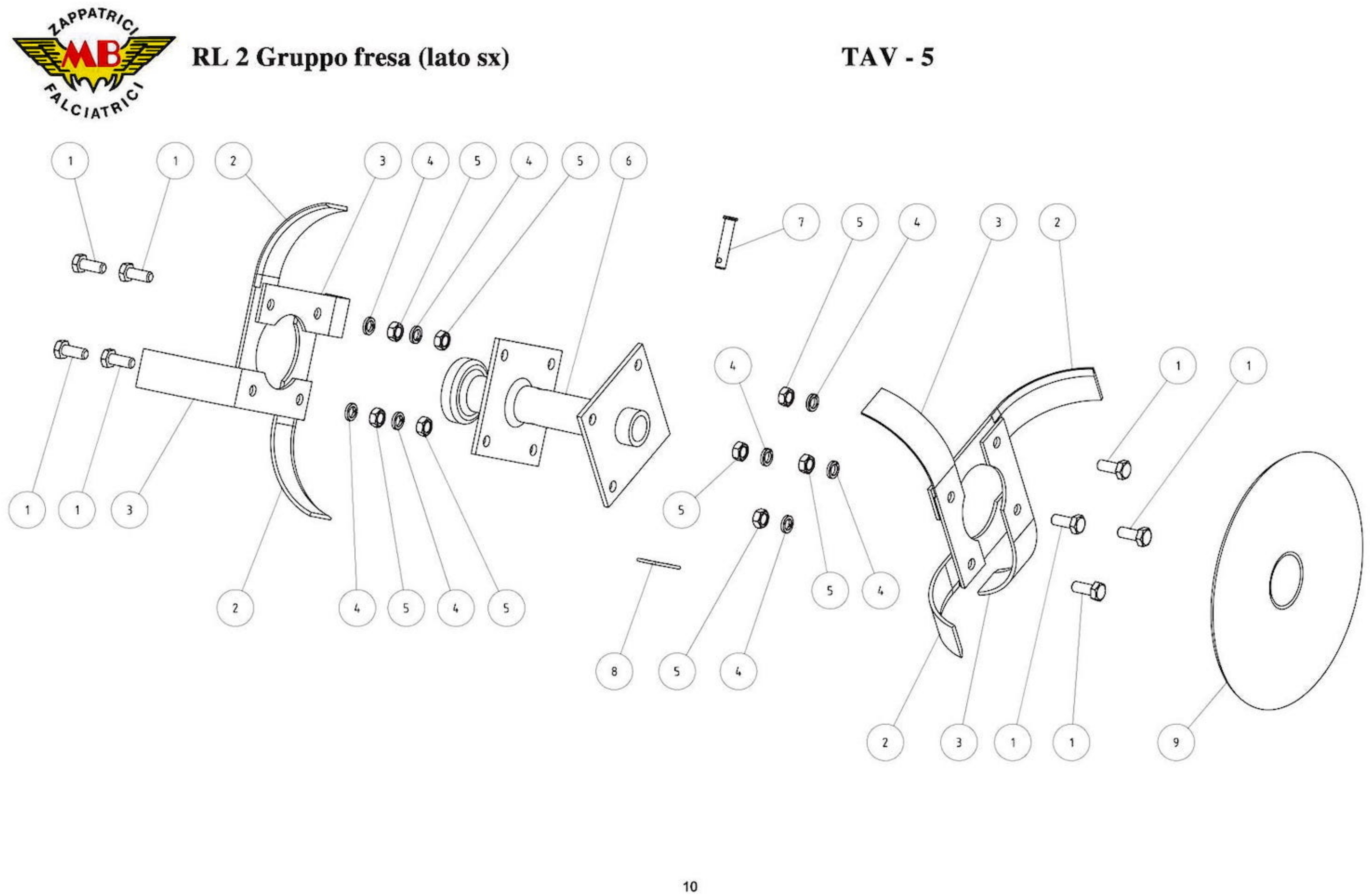 ZAPPATRICI MB FALCIATRICI

RL 2 Gruppo fresa (lato sx)

TAV - 5

1 1 2 3 4 5 4 5 6

7 5 4 3 2

4 1 1

1 1 3

5

2 4 5 4 5

5 4

8 5 4

2 3 1 1 9

10