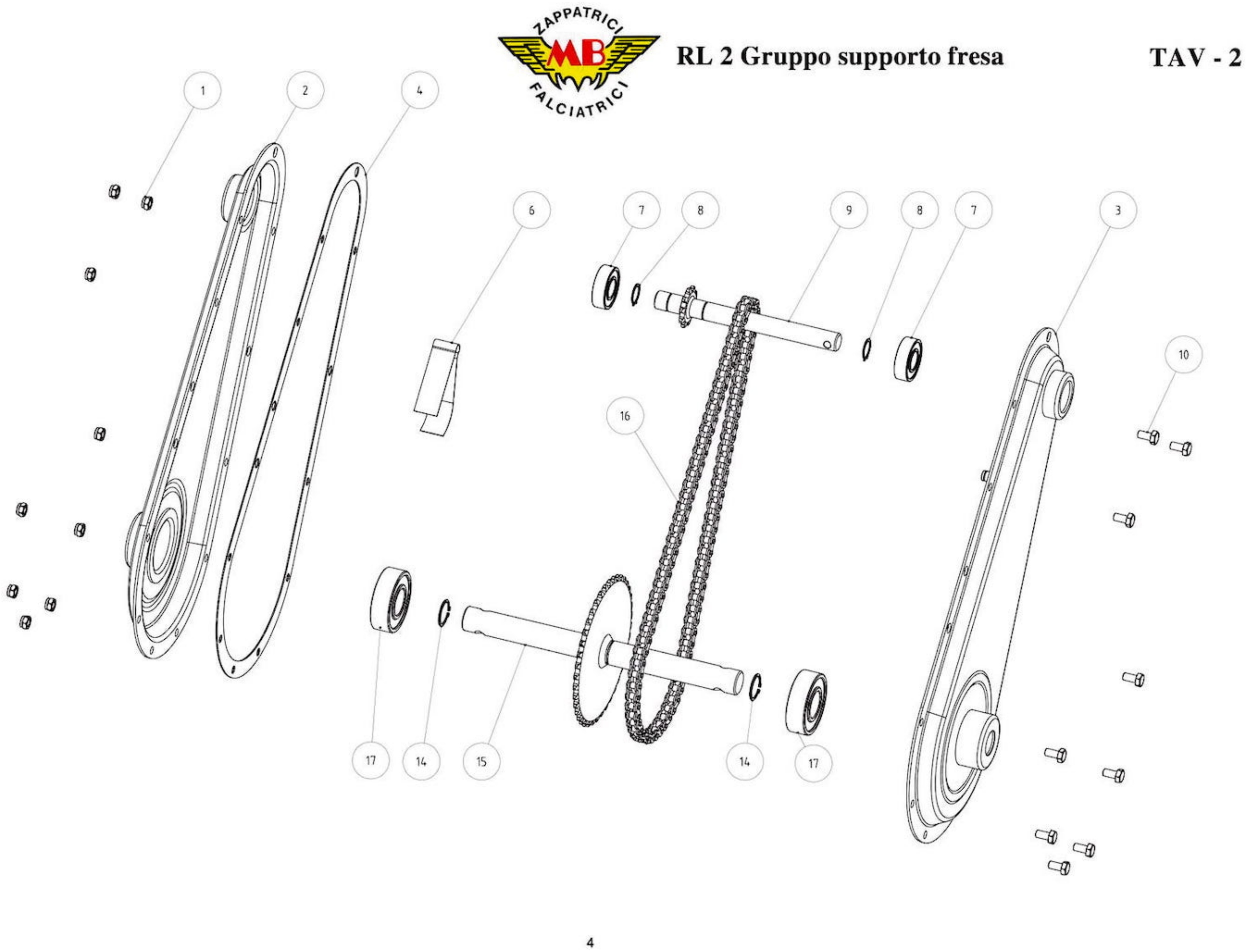 ZAPPATRICI
MB
FALCIATRICI

RL 2 Gruppo supporto fresa

TAV - 2

1
2
4
6
7
8
9
8
7
3
10
16
17
14
15
14
17

4