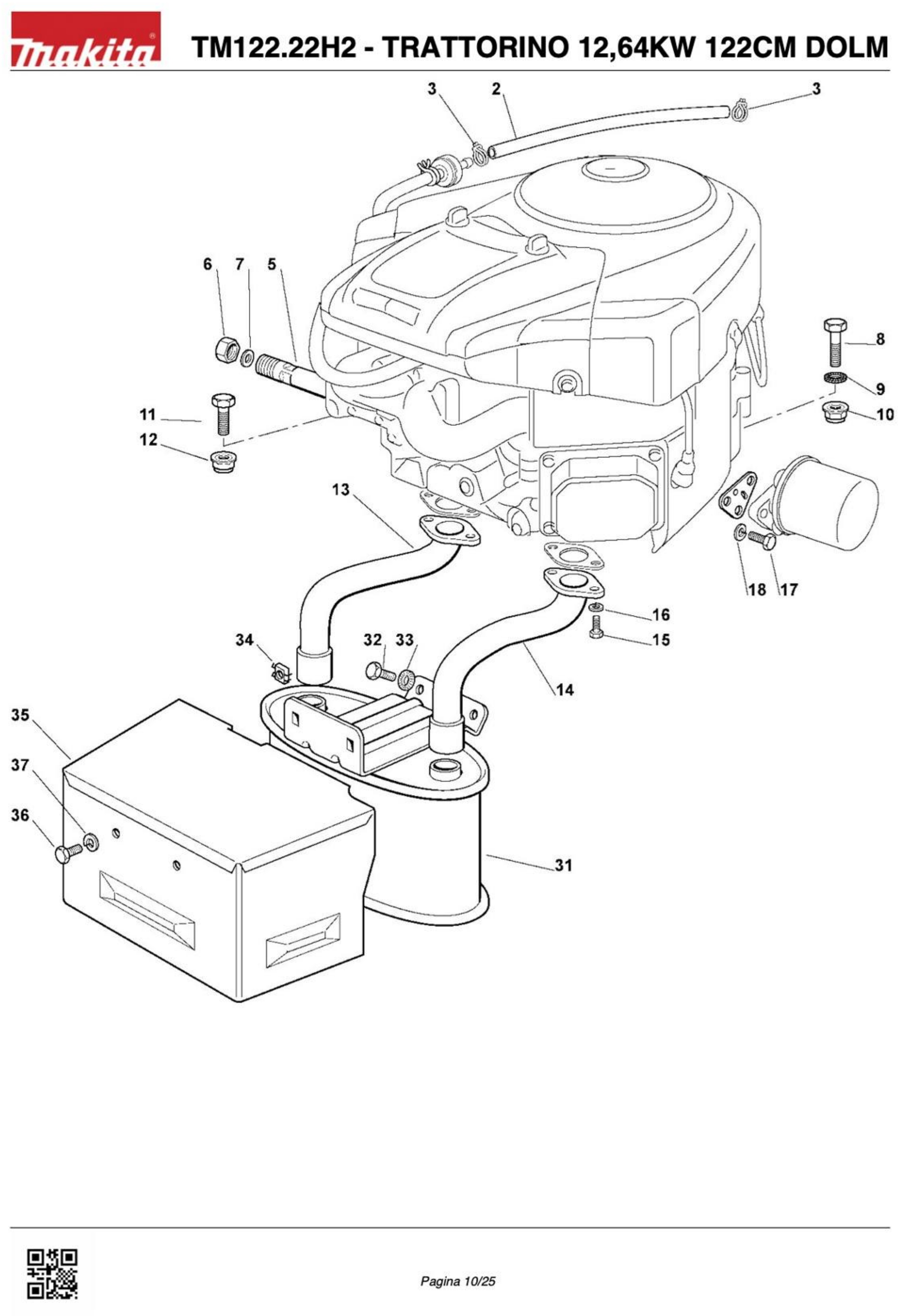 makita

TM122.22H2 - TRATTORINO 12,64KW 122CM DOLM

3
2
3
6
7
5
8
9
10
11
12
13
18
17
16
15
34
32
33
14
35
37
36
31

Pagina 10/25