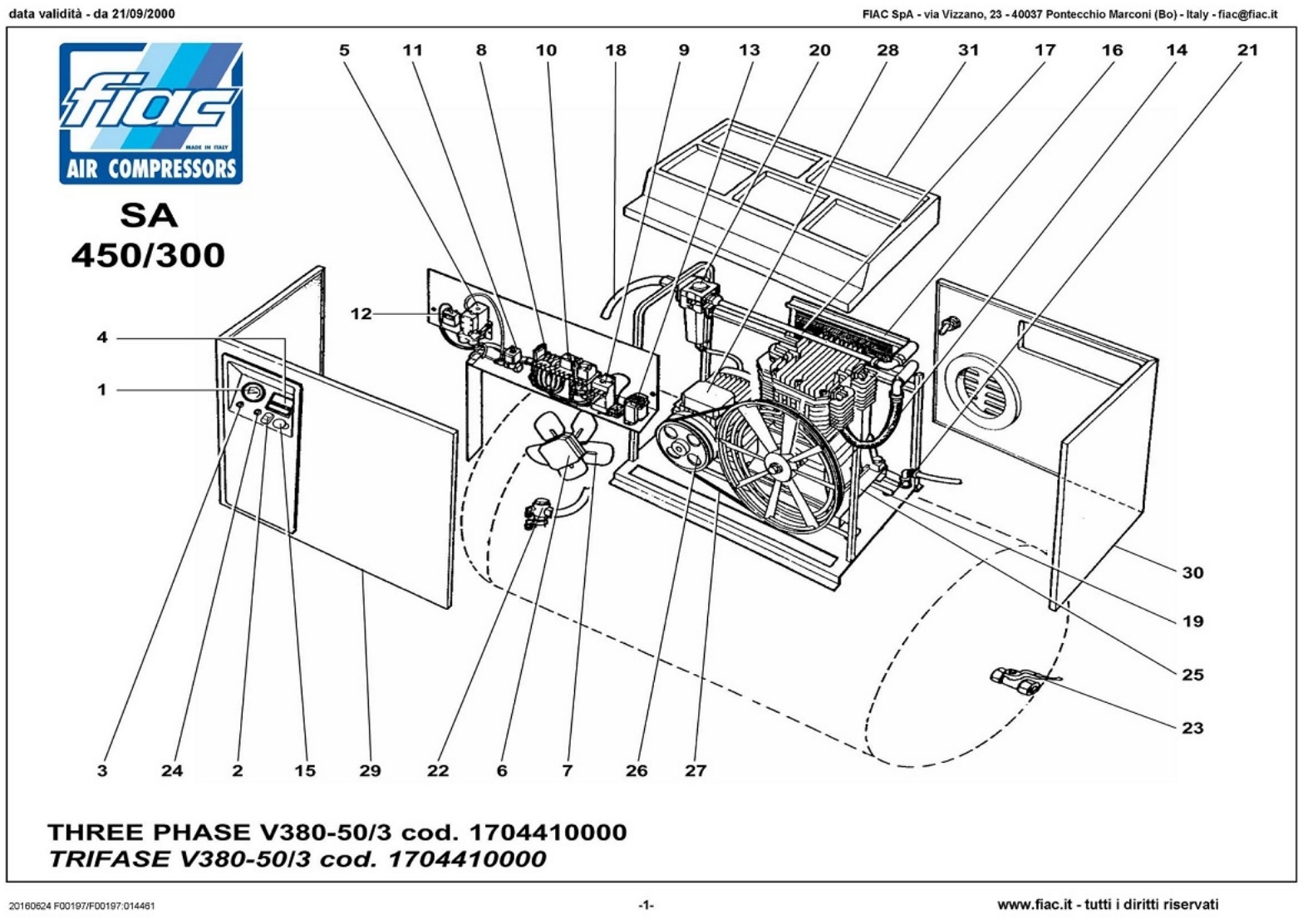 data validità - da 21/09/2000

FIAC SpA - via Vizzano, 23 - 40037 Pontecchio Marconi (Bo) - Italy - fiac@fiac.it

fiac
MADE IN ITALY
AIR COMPRESSORS

SA
450/300

5 11 8 10 18 9 13 20 28 31 17 16 14 21

12
4
1

30
19
25
23

3 24 2 15 29 22 6 7 26 27

THREE PHASE V380-50/3 cod. 1704410000
TRIFASE V380-50/3 cod. 1704410000

20160624 F00197/F00197:014461

-1-

www.fiac.it - tutti i diritti riservati