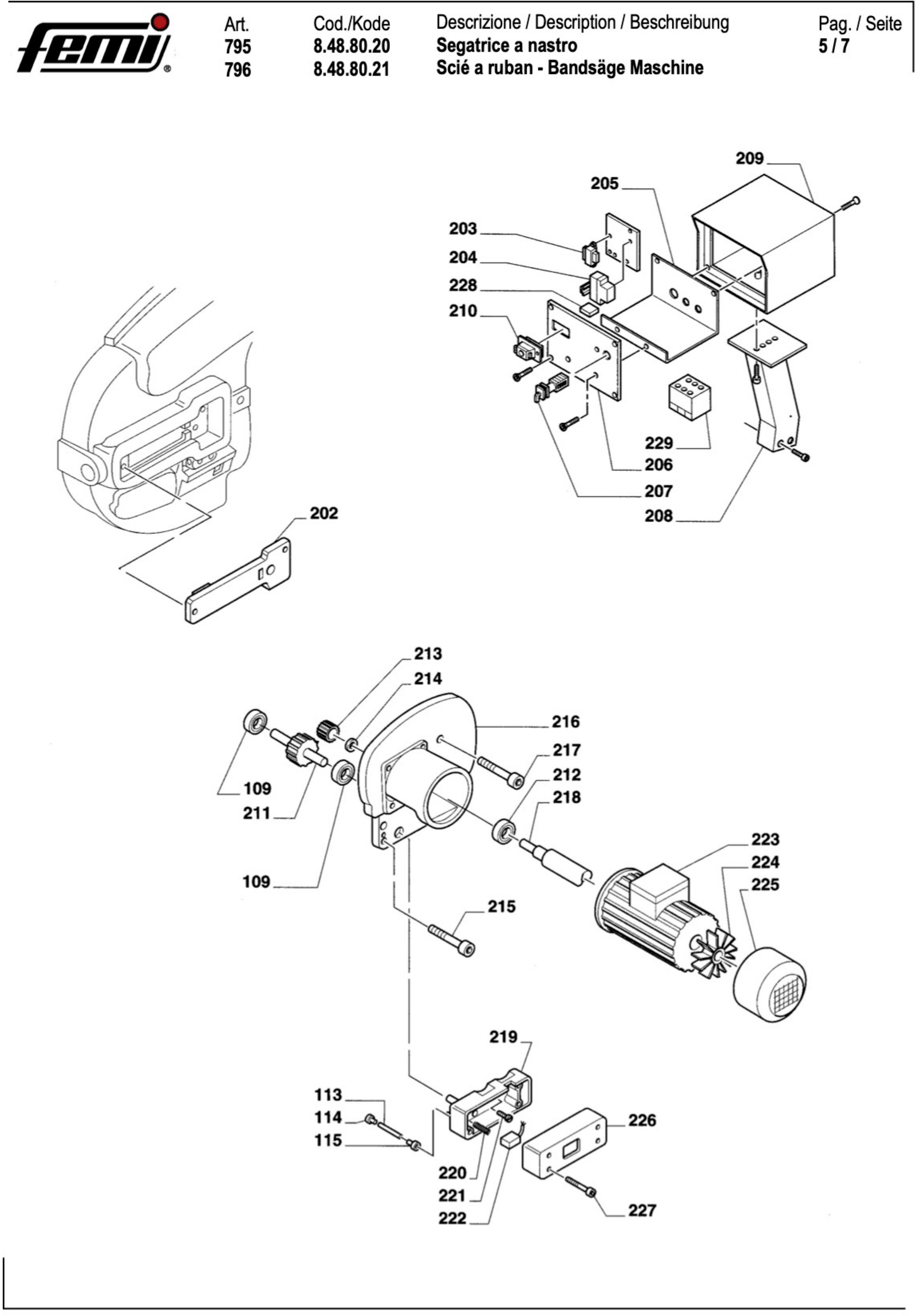 femi®

| Art. | Cod./Kode | Descrizione / Description / Beschreibung | Pag. / Seite |
|---|---|---|---|
| 795 | 8.48.80.20 | Segatrice a nastro | 5 / 7 |
| 796 | 8.48.80.21 | Scié a ruban - Bandsäge Maschine | |

209
205
203
204
228
210
229
206
207
208
202

213
214
216
217
212
218
109
211
109
223
224
225
215
219
113
114
115
226
220
221
222
227