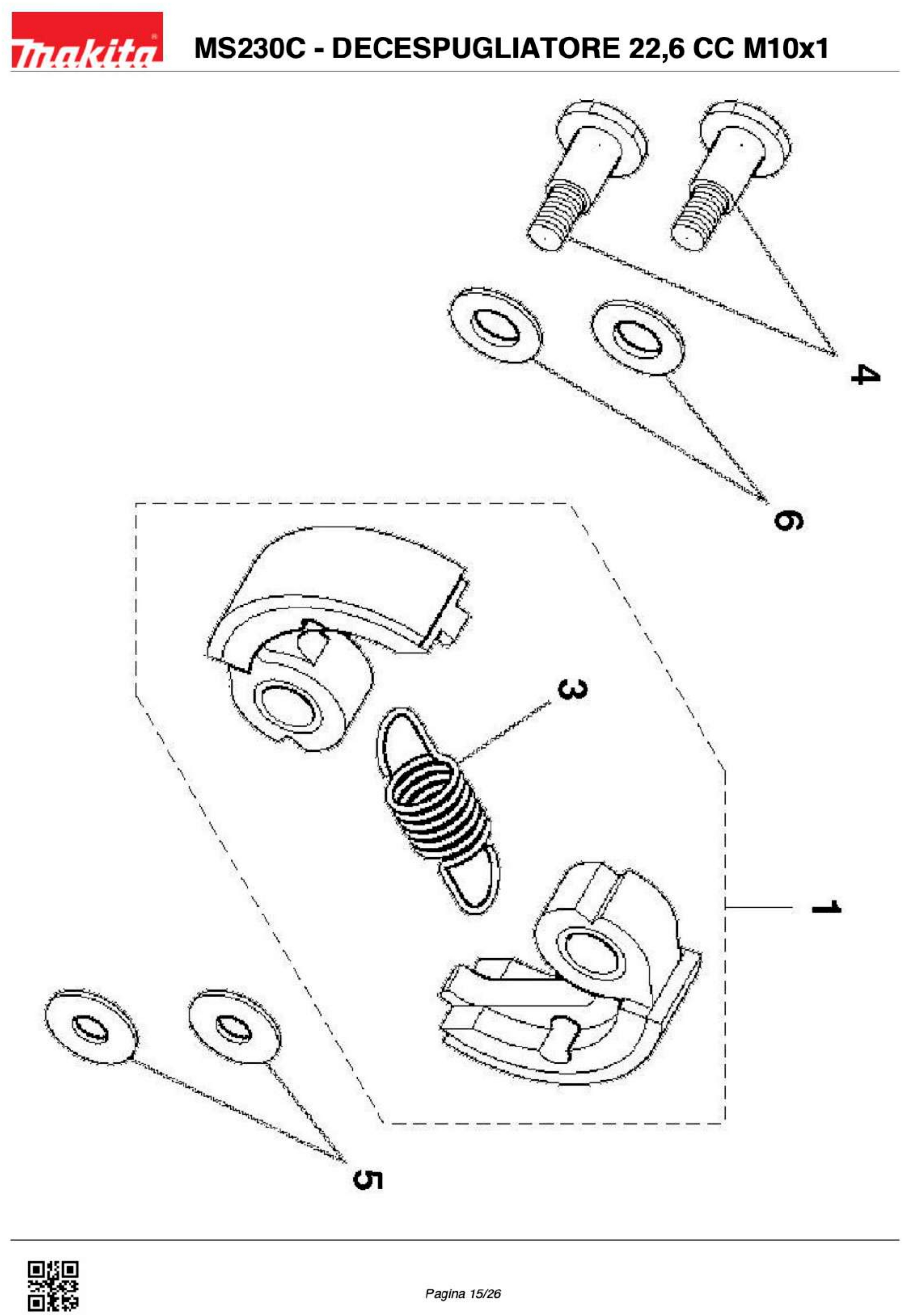 makita

MS230C - DECESPUGLIATORE 22,6 CC M10x1

4

6

3

1

5

Pagina 15/26