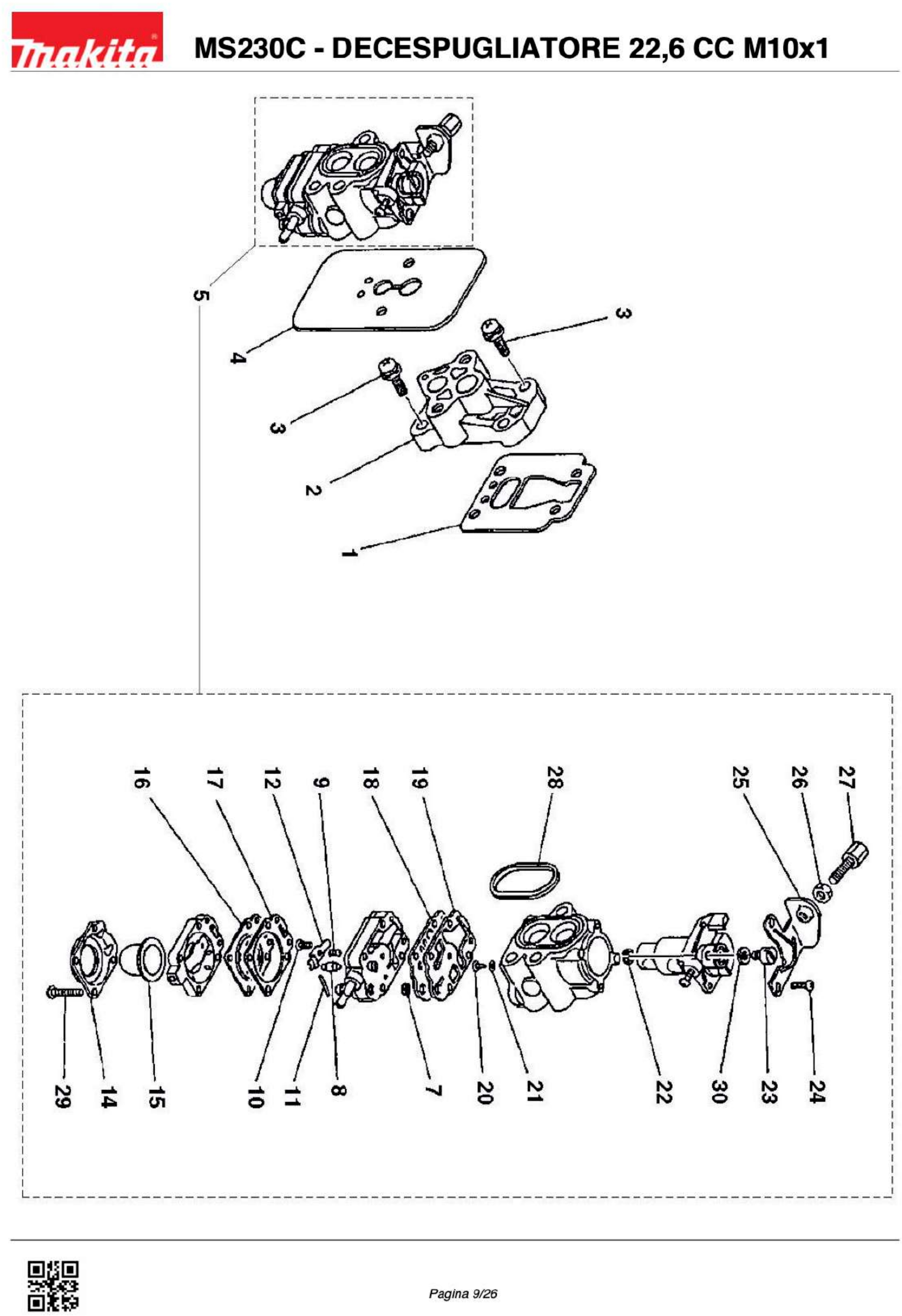 makita

MS230C - DECESPUGLIATORE 22,6 CC M10x1

5
4
3
3
2
1

16
17
12
9
18
19
28
25
26
27
29
14
15
10
11
8
7
20
21
22
30
23
24

Pagina 9/26