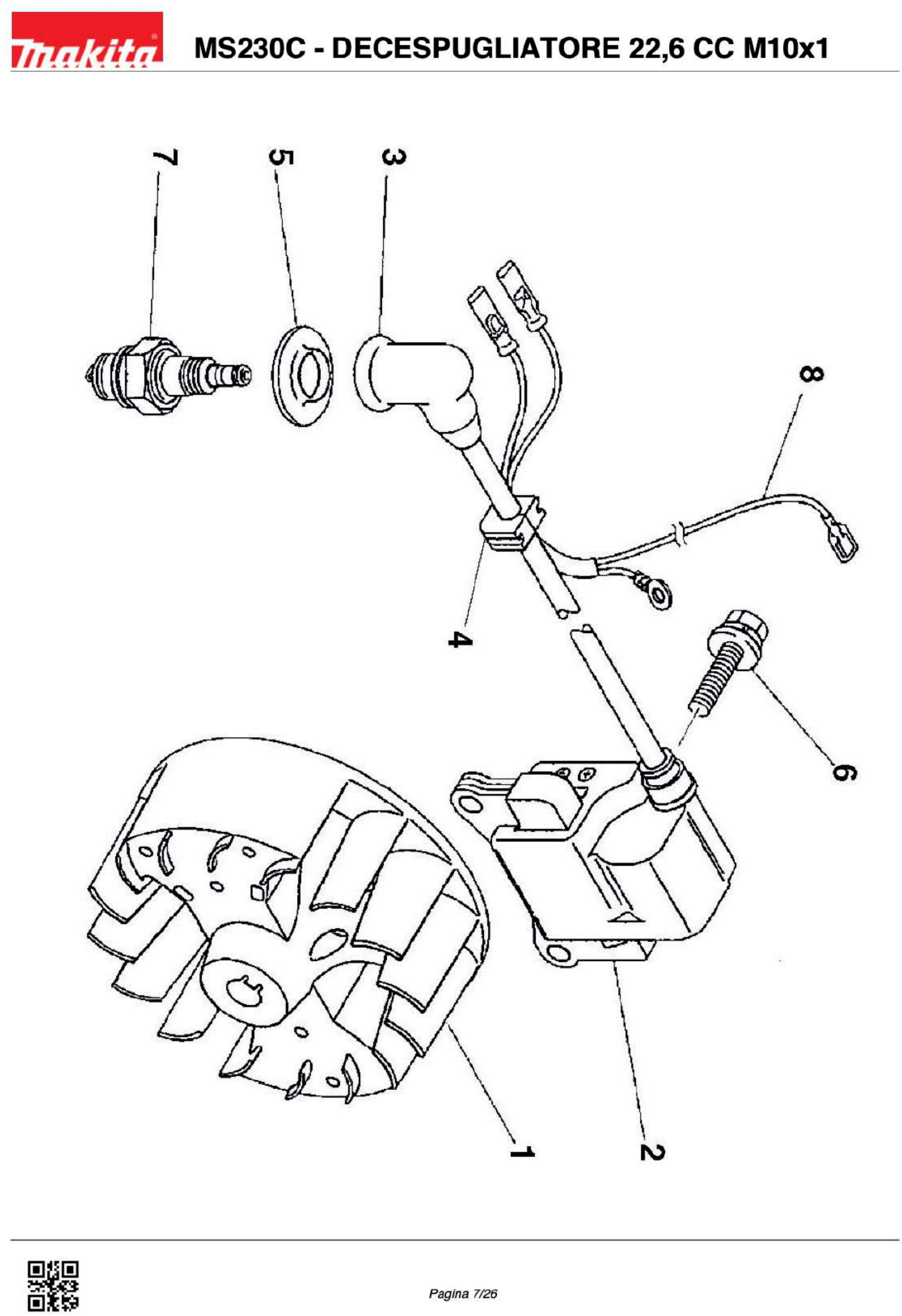 makita

MS230C - DECESPUGLIATORE 22,6 CC M10x1

7
5
3
8
4
6
1
2

Pagina 7/26