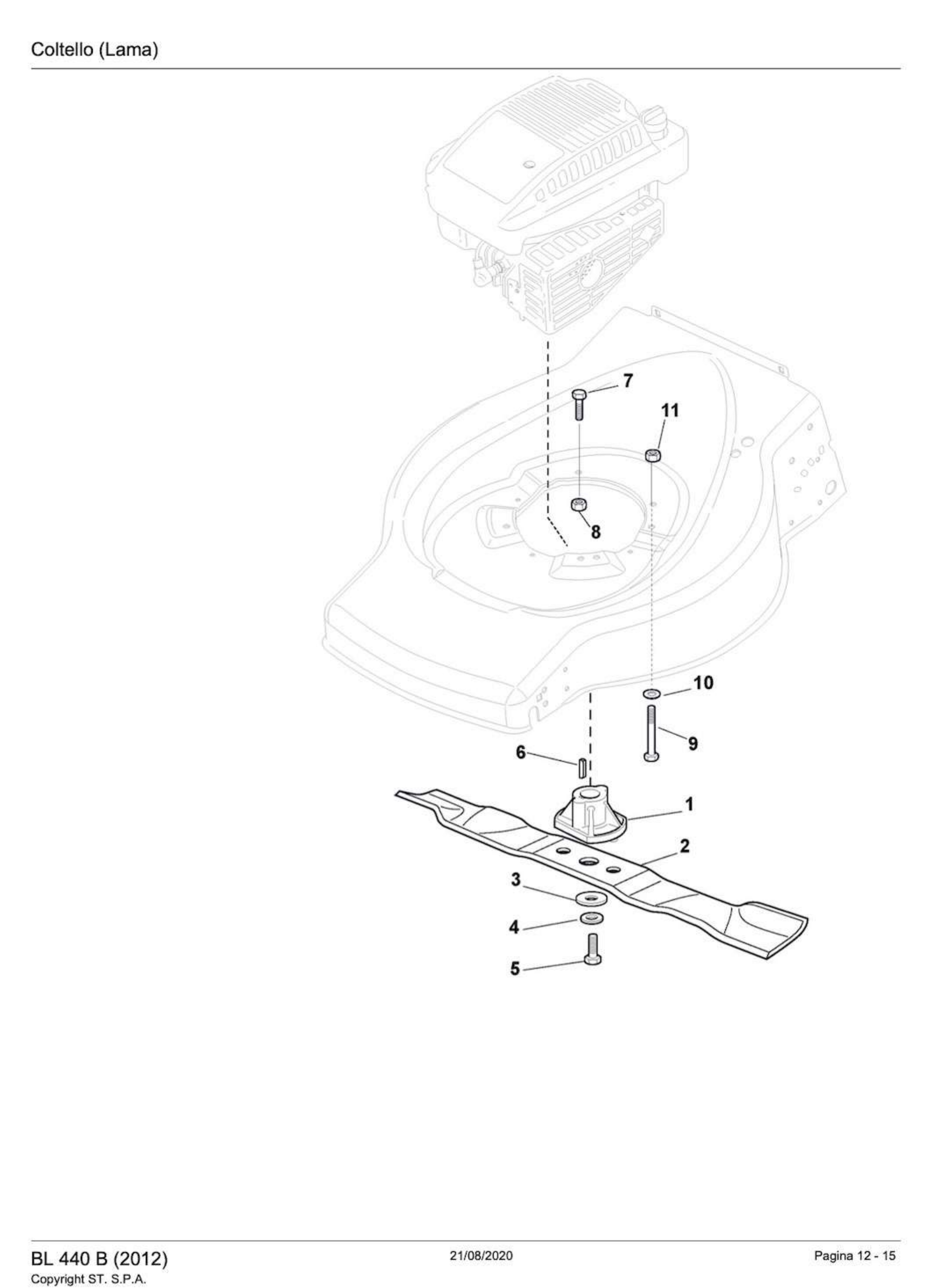 Coltello (Lama)

7
11
8
10
9
6
1
2
3
4
5

BL 440 B (2012)
Copyright ST. S.P.A.

21/08/2020

Pagina 12 - 15