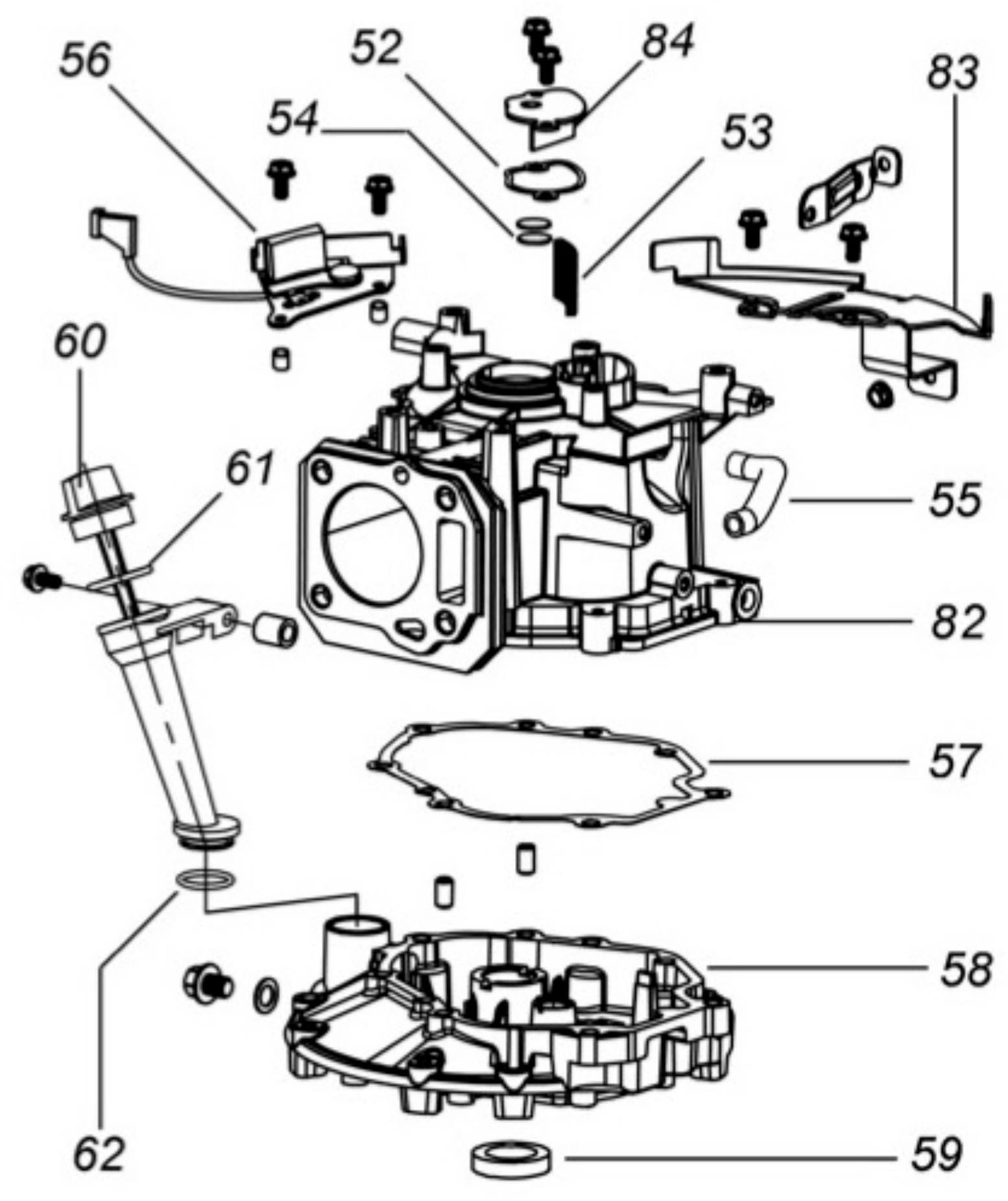 56
52
84
83
54
53
60
61
55
82
57
58
62
59